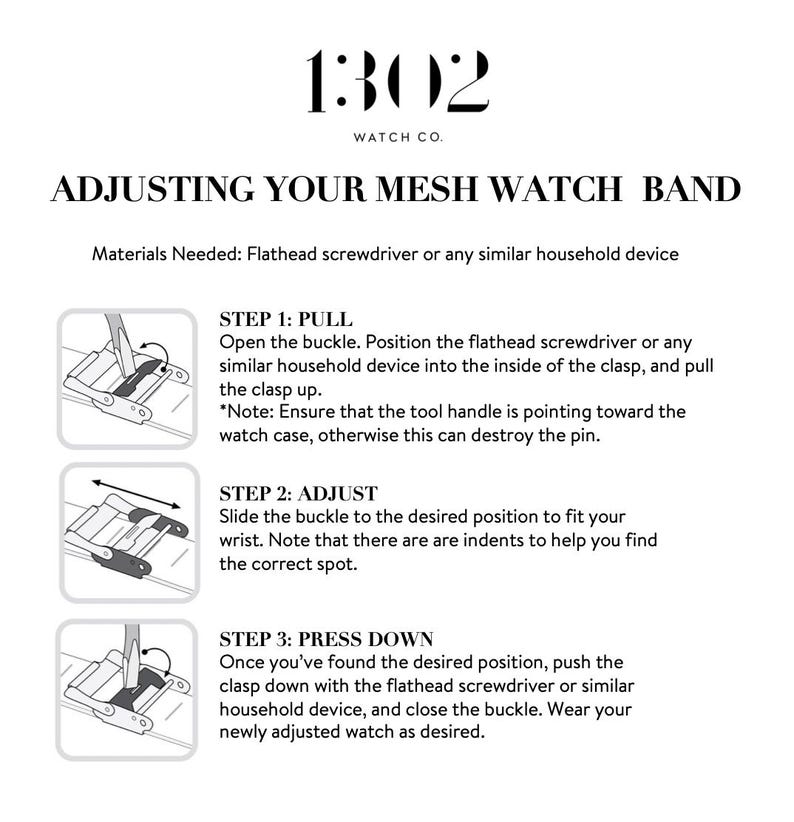 1:302

WATCH CO.

ADJUSTING YOUR MESH WATCH BAND

Materials Needed: Flathead screwdriver or any similar household device

STEP 1: PULL
Open the buckle. Position the flathead screwdriver or any similar household device into the inside of the clasp, and pull the clasp up.
*Note: Ensure that the tool handle is pointing toward the watch case, otherwise this can destroy the pin.

STEP 2: ADJUST
Slide the buckle to the desired position to fit your wrist. Note that there are are indents to help you find the correct spot.

STEP 3: PRESS DOWN
Once you've found the desired position, push the clasp down with the flathead screwdriver or similar household device, and close the buckle. Wear your newly adjusted watch as desired.