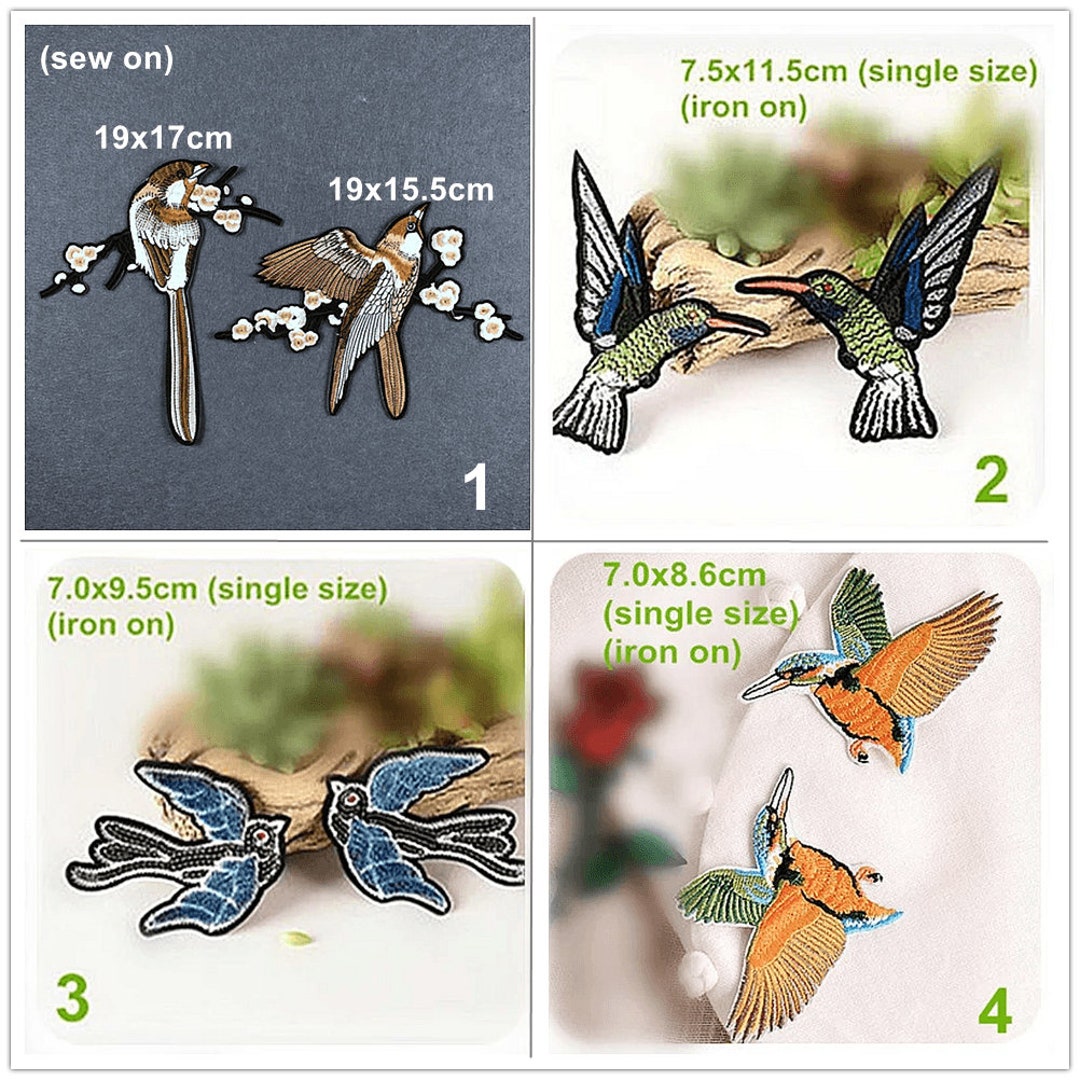 (sew on)

19x17cm

19x15.5cm

1

7.5x11.5cm (single size)
(iron on)

2

7.0x9.5cm (single size)
(iron on)

3

7.0x8.6cm
(single size)
(iron on)

4