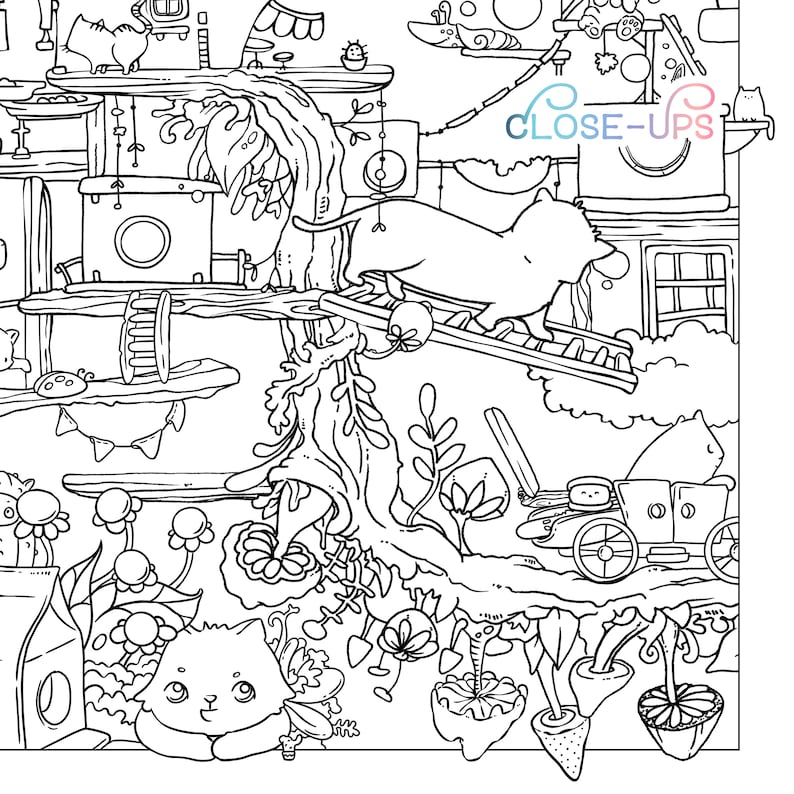 CLOSE-UPS