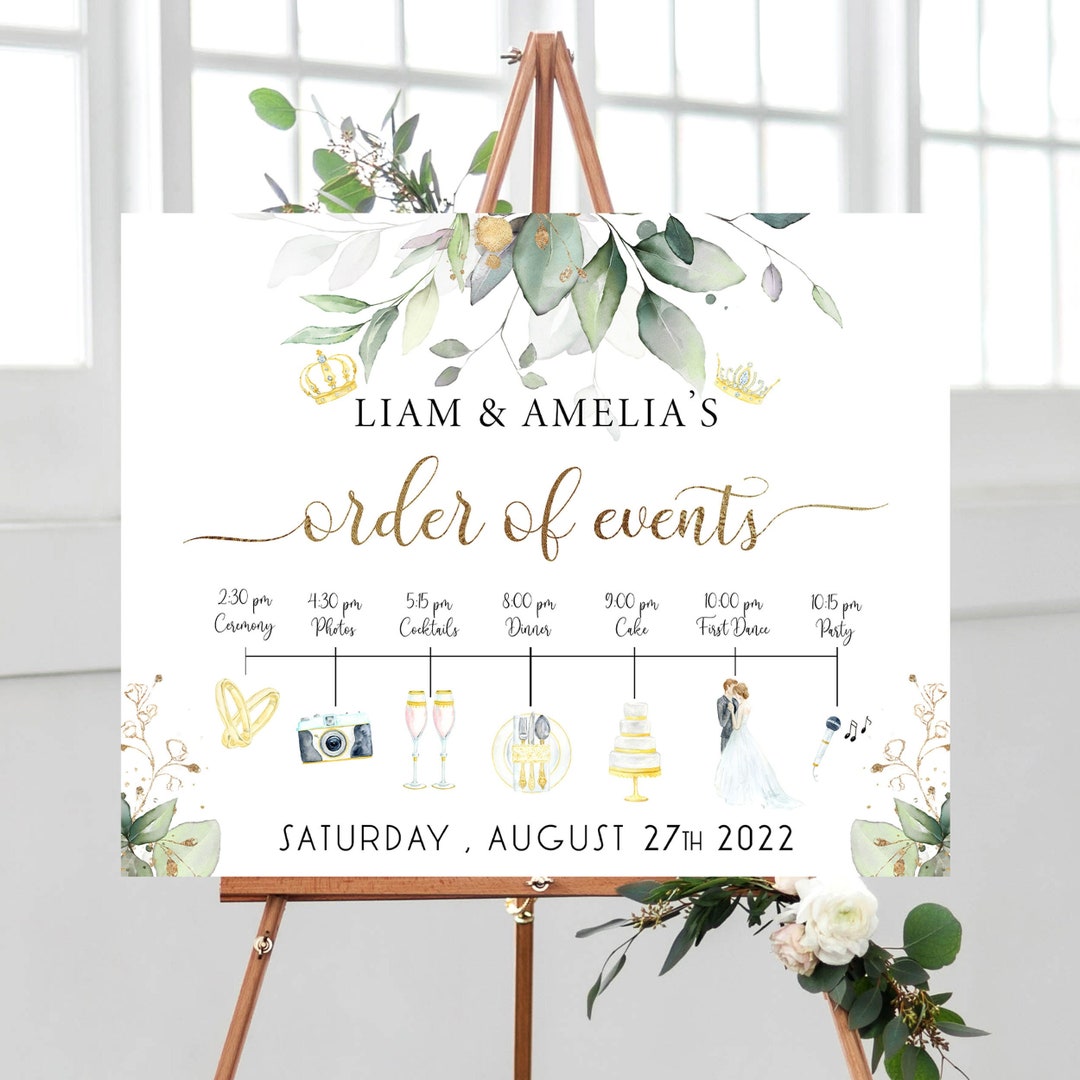 LIAM & AMELIA'S

order of events

2:30 pm Ceremony

4:30 pm Photos

5:15 pm Cocktails

8:00 pm Dinner

9:00 pm Cake

10:00 pm First Dance

10:15 pm Party

SATURDAY , AUGUST 27TH 2022