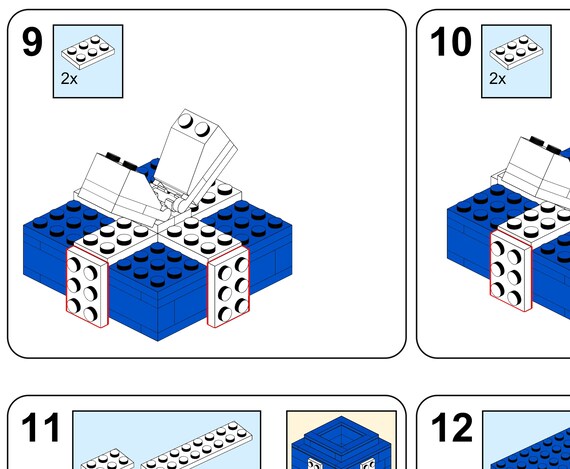 9

2x

10

2x

11

12