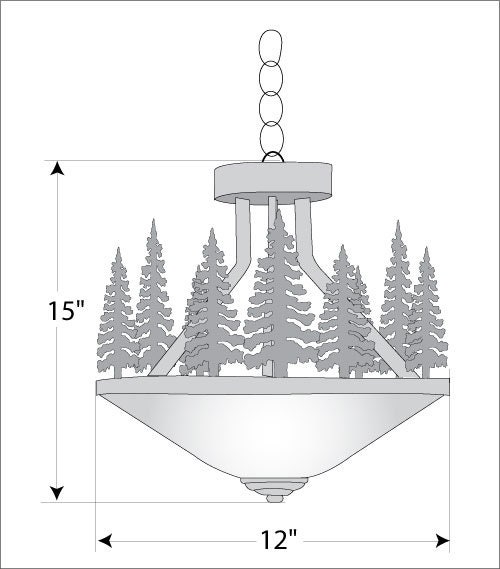 15"

12"