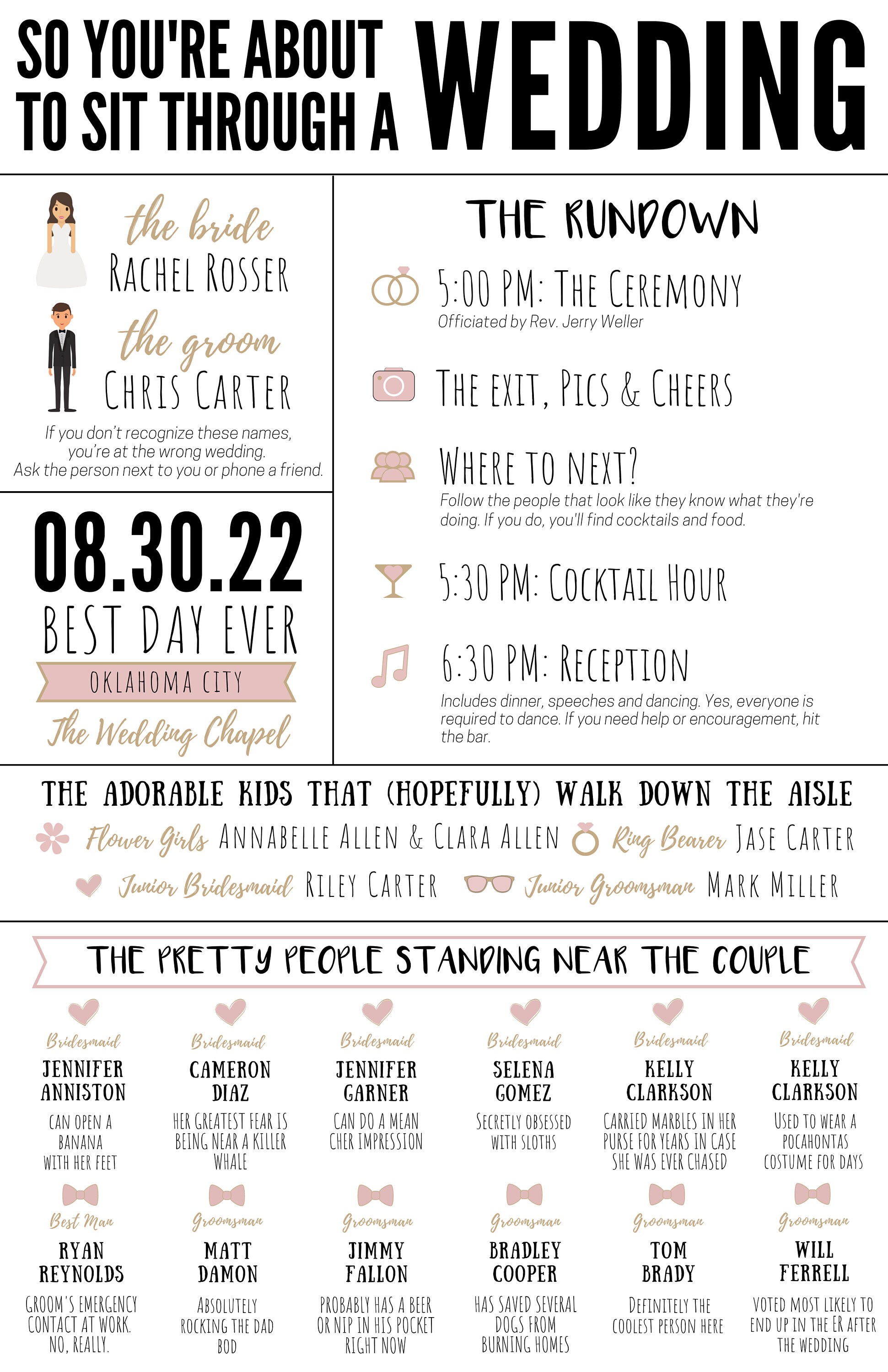 SO YOU'RE ABOUT TO SIT THROUGH A WEDDING

the bride
RACHEL ROSSER

the groom
CHRIS CARTER

If you don't recognize these names, you're at the wrong wedding. Ask the person next to you or phone a friend.

08.30.22
BEST DAY EVER
OKLAHOMA CITY
The Wedding Chapel

THE RUNDOWN

5:00 PM: THE CEREMONY
Officiated by Rev. Jerry Weller

THE EXIT, PICS & CHEERS

WHERE TO NEXT?
Follow the people that look like they know what they're doing. If you do, you'll find cocktails and food.

5:30 PM: COCKTAIL HOUR

6:30 PM: RECEPTION
Includes dinner, speeches and dancing. Yes, everyone is required to dance. If you need help or encouragement, hit the bar.

THE ADORABLE KIDS THAT (HOPEFULLY) WALK DOWN THE AISLE

Flower Girls ANNABELLE ALLEN & CLARA ALLEN Ring Bearer JASE CARTER

Junior Bridesmaid RILEY CARTER Junior Groomsman MARK MILLER

THE PRETTY PEOPLE STANDING NEAR THE COUPLE

Bridesmaid
JENNIFER ANNISTON
CAN OPEN A BANANA WITH HER FEET

Bridesmaid
CAMERON DIAZ
HER GREATEST FEAR IS BEING NEAR A KILLER WHALE

Bridesmaid
JENNIFER GARNER
CAN DO A MEAN CHER IMPRESSION

Bridesmaid
SELENA GOMEZ
SECRETLY OBSESSED WITH SLOTHS

Bridesmaid
KELLY CLARKSON
CARRIED MARBLES IN HER PURSE FOR YEARS IN CASE SHE WAS EVER CHASED

Bridesmaid
KELLY CLARKSON
USED TO WEAR A POCAHONTAS COSTUME FOR DAYS

Best Man
RYAN REYNOLDS
GROOM'S EMERGENCY CONTACT AT WORK. NO, REALLY.

Groomsman
MATT DAMON
ABSOLUTELY ROCKING THE DAD BOD

Groomsman
JIMMY FALLON
PROBABLY HAS A BEER OR NIP IN HIS POCKET RIGHT NOW

Groomsman
BRADLEY COOPER
HAS SAVED SEVERAL DOGS FROM BURNING HOMES

Groomsman
TOM BRADY
DEFINITELY THE COOLEST PERSON HERE

Groomsman
WILL FERRELL
VOTED MOST LIKELY TO END UP IN THE ER AFTER THE WEDDING