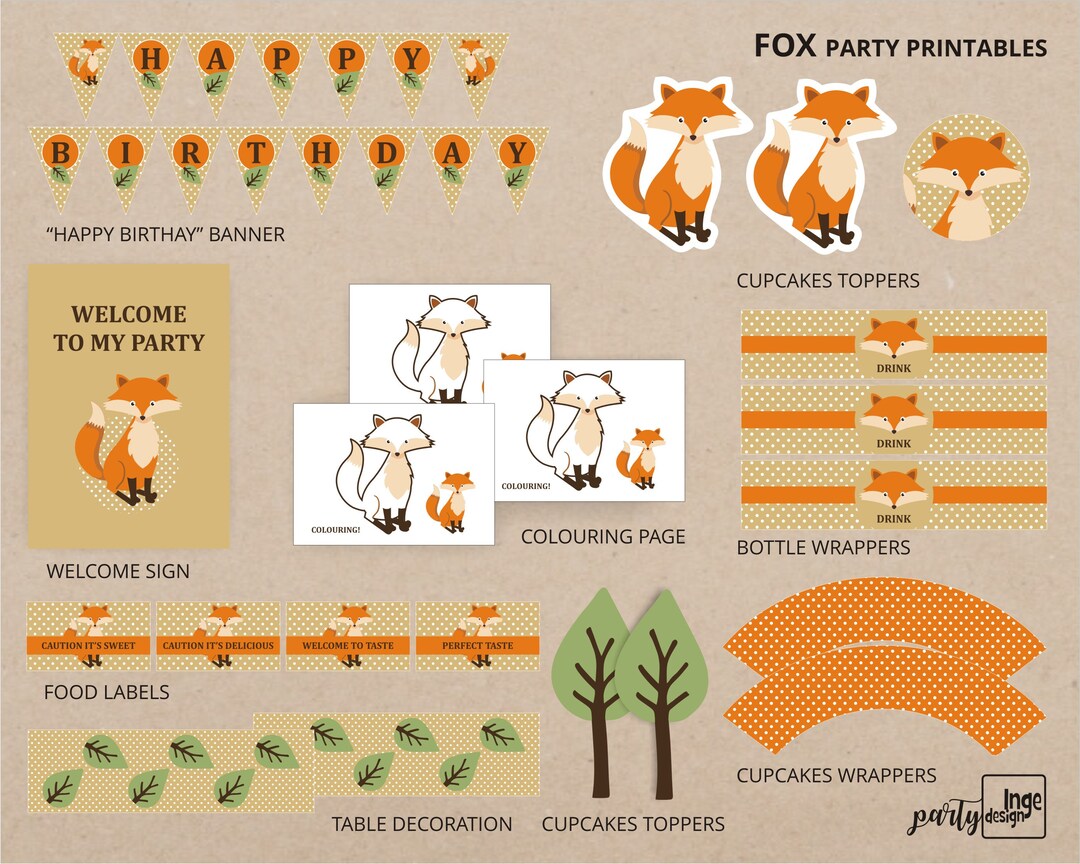 H A P P Y
B I R T H D A Y

"HAPPY BIRTHAY" BANNER

FOX PARTY PRINTABLES

CUPCAKES TOPPERS

WELCOME TO MY PARTY

WELCOME SIGN

COLOURING!

COLOURING!

COLOURING PAGE

DRINK

DRINK

DRINK

BOTTLE WRAPPERS

CAUTION IT'S SWEET

CAUTION IT'S DELICIOUS

WELCOME TO TASTE

PERFECT TASTE

FOOD LABELS

TABLE DECORATION

CUPCAKES TOPPERS

CUPCAKES WRAPPERS

party Inge design