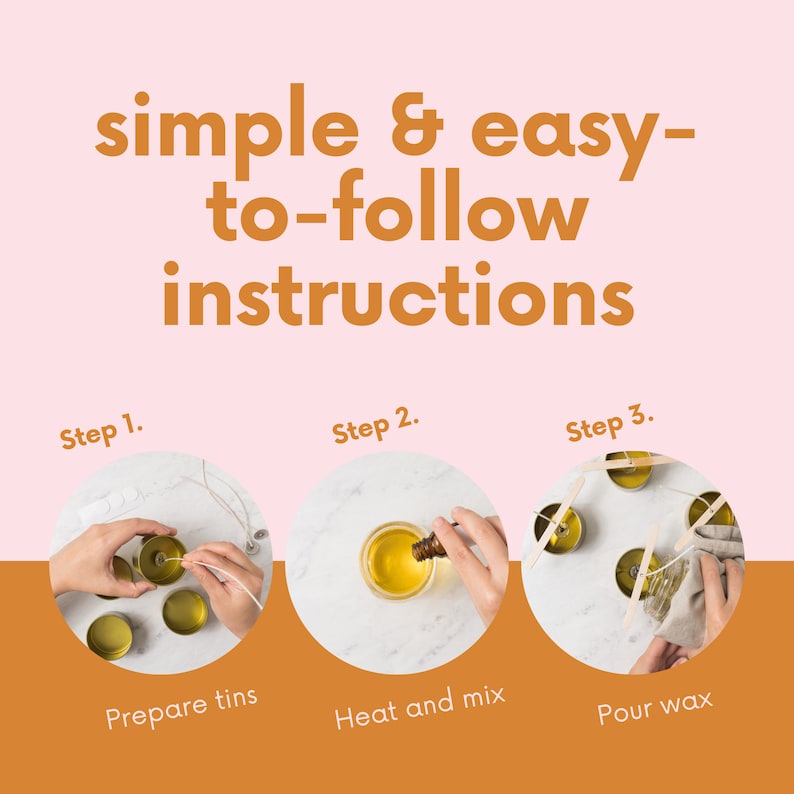 simple & easy-to-follow instructions

Step 1.

Prepare tins

Step 2.

Heat and mix

Step 3.

Pour wax