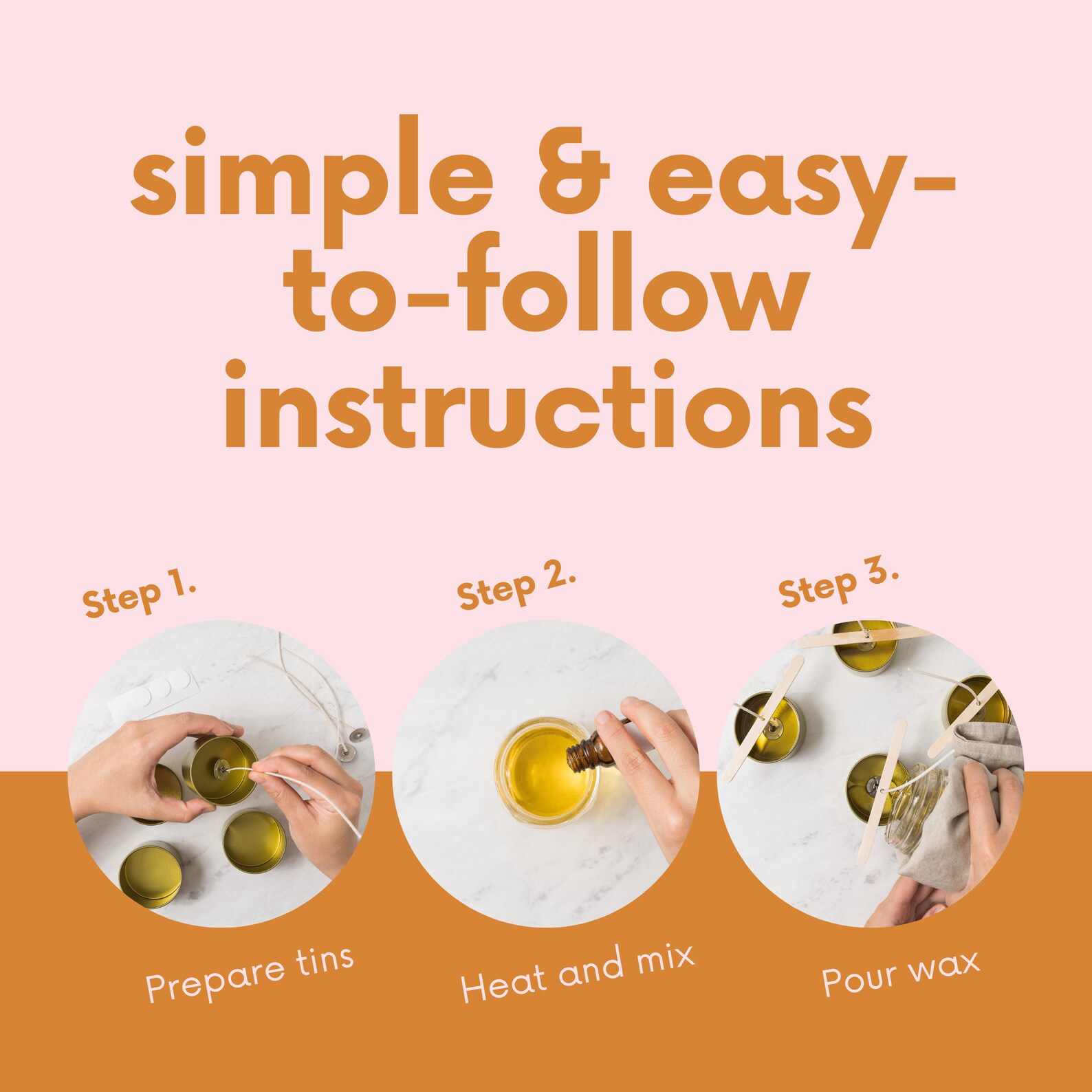 simple & easy-to-follow instructions

Step 1.

Prepare tins

Step 2.

Heat and mix

Step 3.

Pour wax