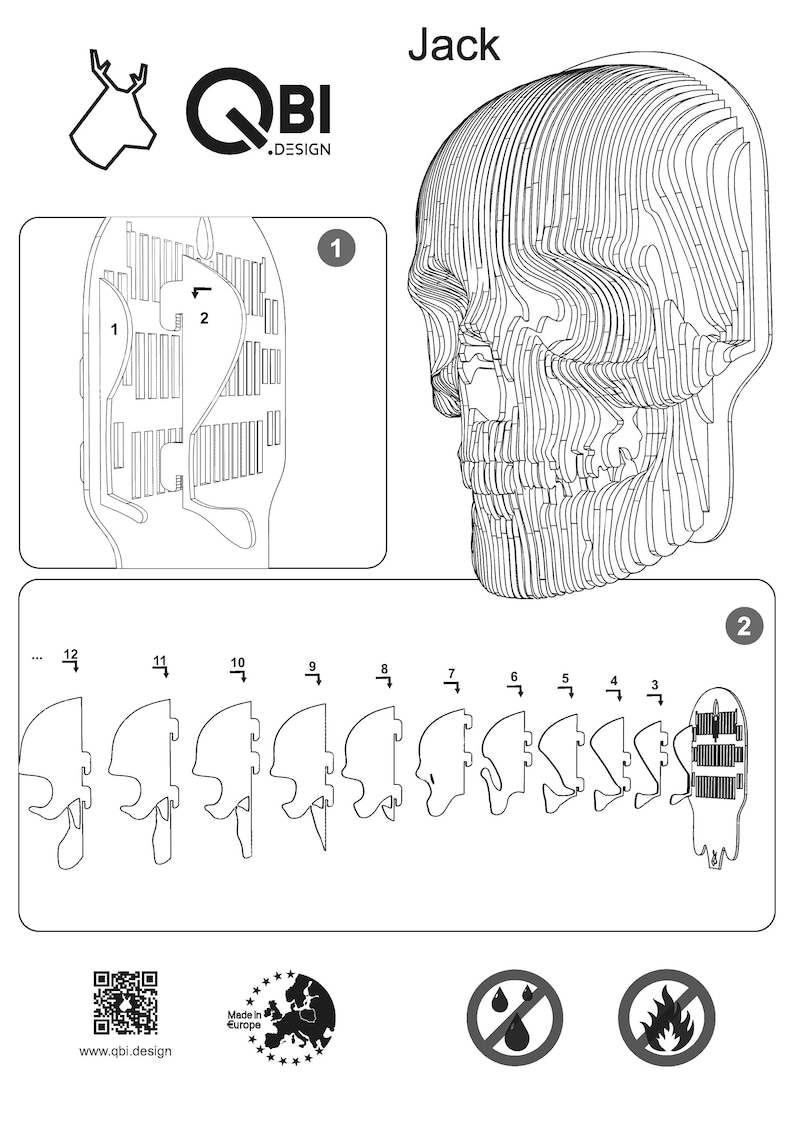 Jack

QBI .DESIGN

1

1
2

2

...
12
11
10
9
8
7
6
5
4
3

www.qbi.design

Made in Europe