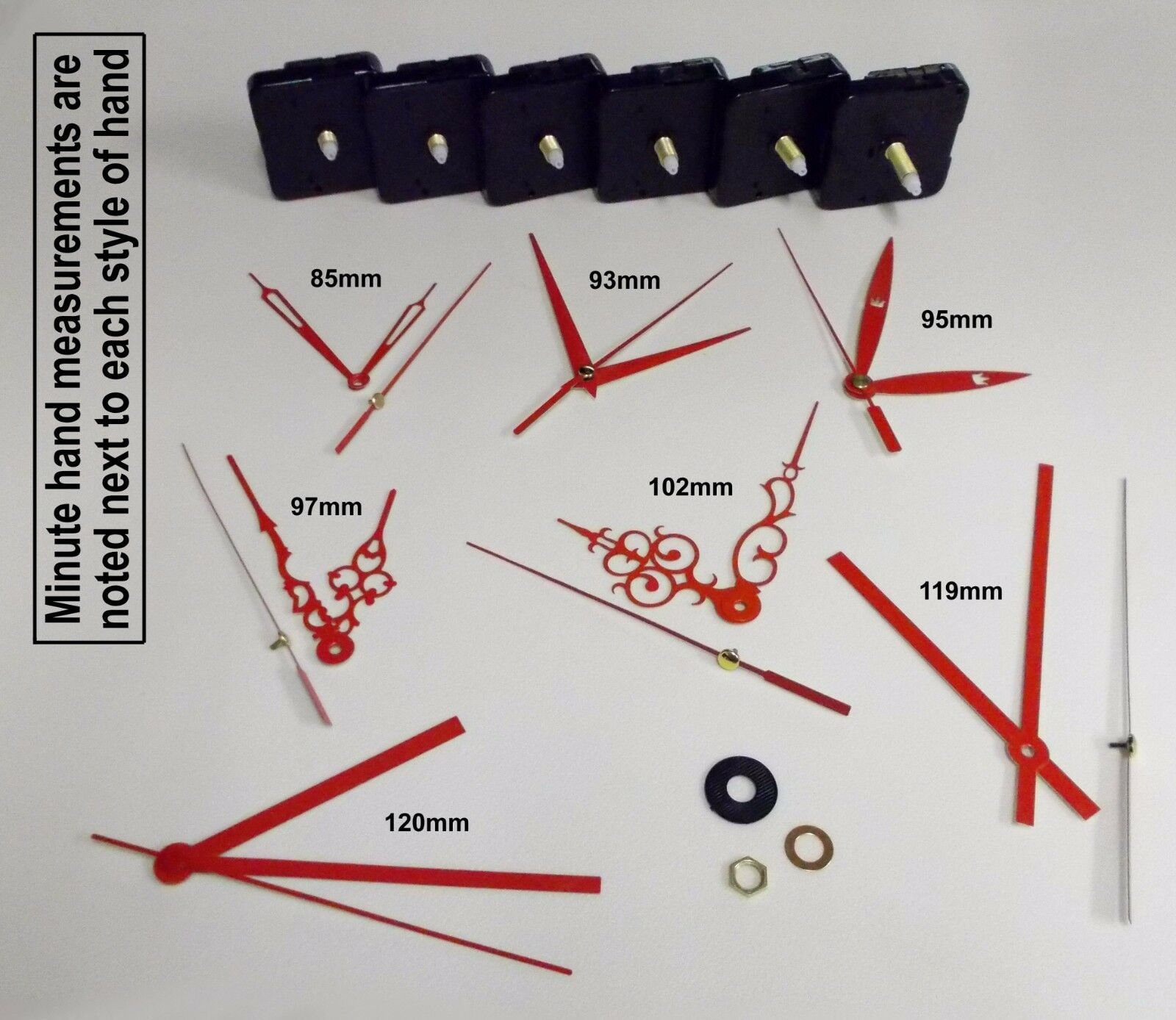 Minute hand measurements are noted next to each style of hand

85mm

93mm

95mm

97mm

102mm

119mm

120mm