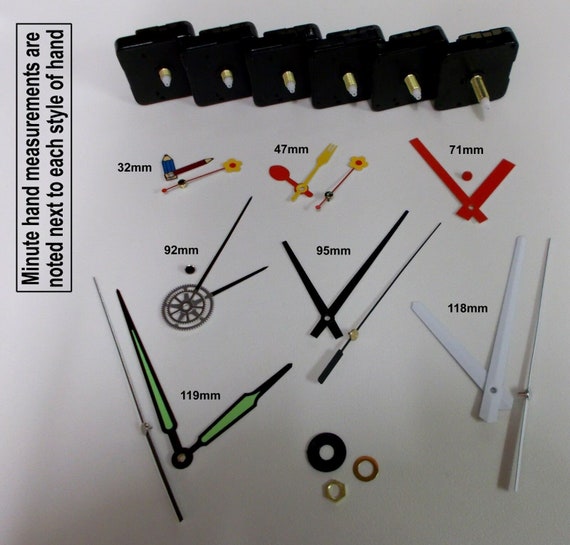 Minute hand measurements are noted next to each style of hand

32mm

47mm

71mm

92mm

95mm

118mm

119mm