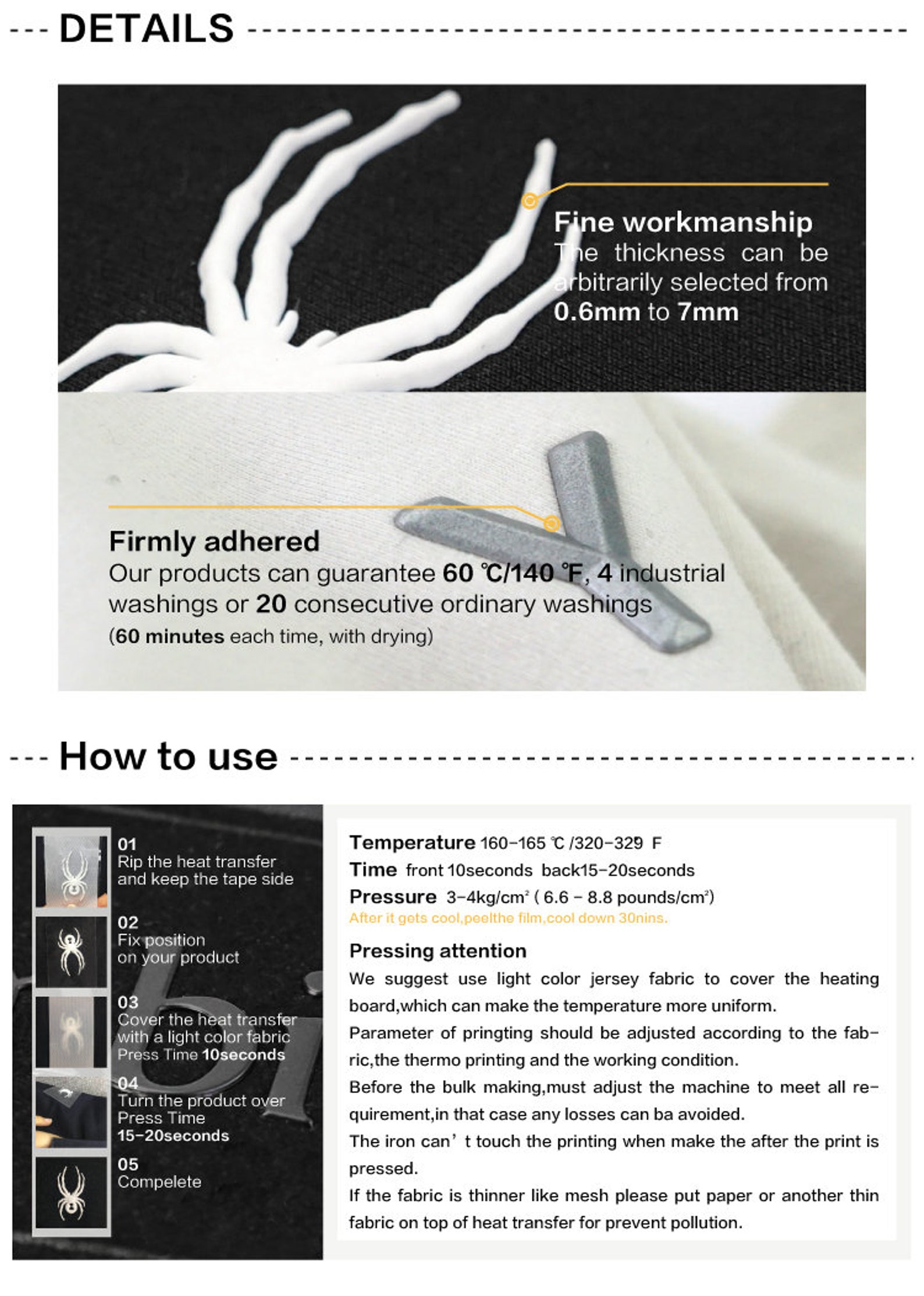 DETAILS

Fine workmanship
The thickness can be arbitrarily selected from 0.6mm to 7mm

Firmly adhered
Our products can guarantee 60 ℃/140 ℉, 4 industrial washings or 20 consecutive ordinary washings
(60 minutes each time, with drying)

How to use

01
Rip the heat transfer and keep the tape side

02
Fix position on your product

03
Cover the heat transfer with a light color fabric
Press Time 10seconds

04
Turn the product over
Press Time
15-20seconds

05
Compelete

Temperature 160-165 ℃ /320-329 F
Time front 10seconds back15-20seconds
Pressure 3-4kg/cm² ( 6.6 - 8.8 pounds/cm²)
After it gets cool,peelthe film,cool down 30nins.

Pressing attention
We suggest use light color jersey fabric to cover the heating board,which can make the temperature more uniform.
Parameter of pringting should be adjusted according to the fabric,the thermo printing and the working condition.
Before the bulk making,must adjust the machine to meet all requirement,in that case any losses can ba avoided.
The iron can' t touch the printing when make the after the print is pressed.
If the fabric is thinner like mesh please put paper or another thin fabric on top of heat transfer for prevent pollution.