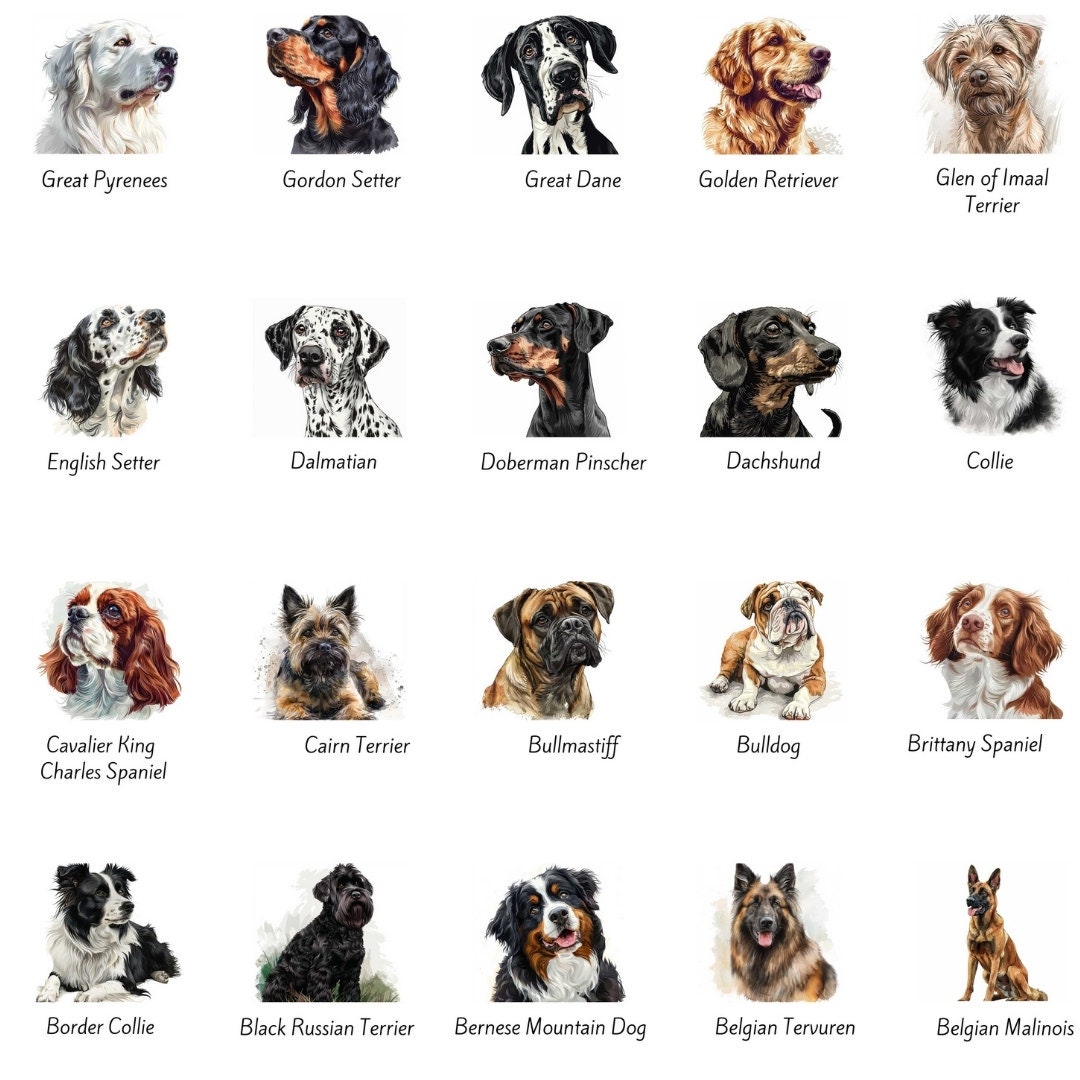 Great Pyrenees

Gordon Setter

Great Dane

Golden Retriever

Glen of Imaal Terrier

English Setter

Dalmatian

Doberman Pinscher

Dachshund

Collie

Cavalier King Charles Spaniel

Cairn Terrier

Bullmastiff

Bulldog

Brittany Spaniel

Border Collie

Black Russian Terrier

Bernese Mountain Dog

Belgian Tervuren

Belgian Malinois