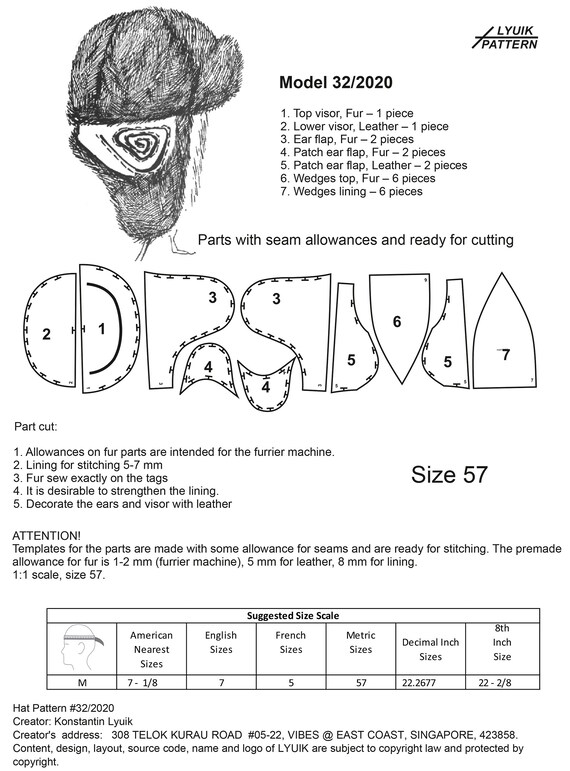 LYUIK PATTERN

Model 32/2020

1. Top visor, Fur – 1 piece
2. Lower visor, Leather – 1 piece
3. Ear flap, Fur – 2 pieces
4. Patch ear flap, Fur – 2 pieces
5. Patch ear flap, Leather – 2 pieces
6. Wedges top, Fur – 6 pieces
7. Wedges lining – 6 pieces

Parts with seam allowances and ready for cutting

2 1 3 3 4 4 5 6 5 7

Part cut:

1. Allowances on fur parts are intended for the furrier machine.
2. Lining for stitching 5-7 mm
3. Fur sew exactly on the tags
4. It is desirable to strengthen the lining.
5. Decorate the ears and visor with leather

Size 57

ATTENTION!
Templates for the parts are made with some allowance for seams and are ready for stitching. The premade allowance for fur is 1-2 mm (furrier machine), 5 mm for leather, 8 mm for lining.
1:1 scale, size 57.

Suggested Size Scale

| | American Nearest Sizes | English Sizes | French Sizes | Metric Sizes | Decimal Inch Sizes | 8th Inch Size |
|---|---|---|---|---|---|---|
| M | 7 - 1/8 | 7 | 5 | 57 | 22.2677 | 22 - 2/8 |

Hat Pattern #32/2020
Creator: Konstantin Lyuik
Creator's address: 308 TELOK KURAU ROAD #05-22, VIBES @ EAST COAST, SINGAPORE, 423858.
Content, design, layout, source code, name and logo of LYUIK are subject to copyright law and protected by copyright.