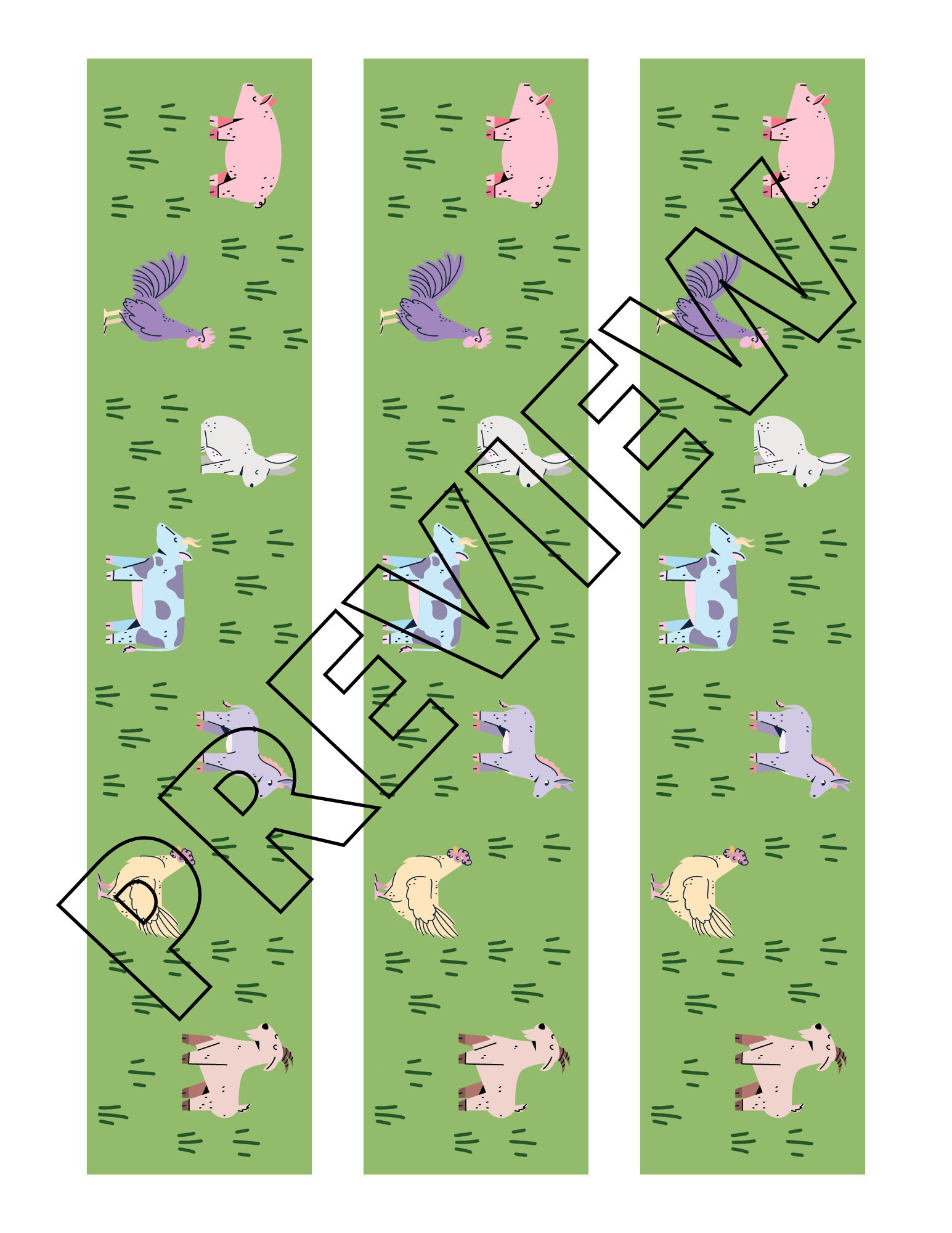 PREVIEW