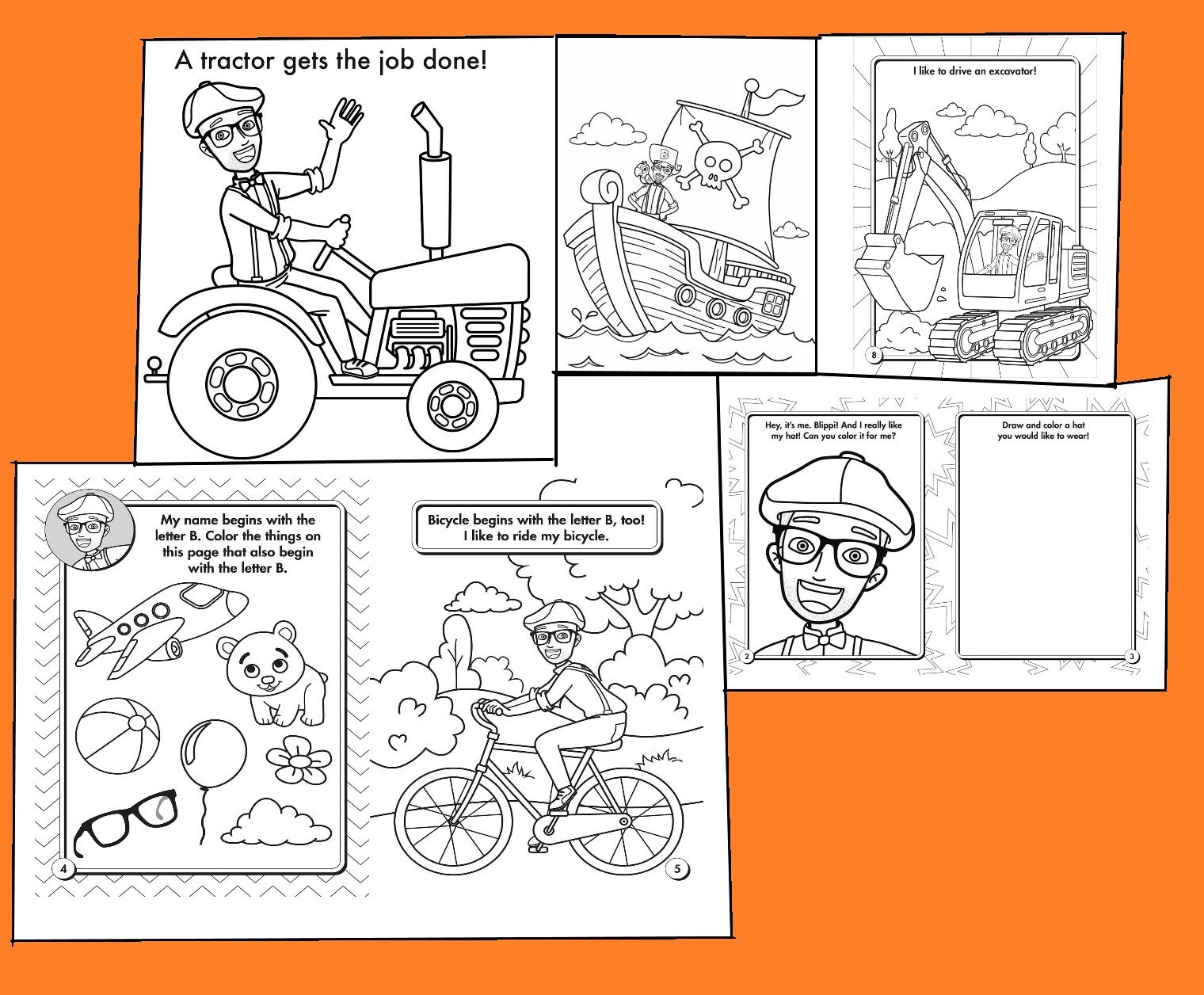 A tractor gets the job done!

B

I like to drive an excavator!

8

Hey, it's me. Blippi! And I really like my hat! Can you color it for me?

2

Draw and color a hat you would like to wear!

3

My name begins with the letter B. Color the things on this page that also begin with the letter B.

4

Bicycle begins with the letter B, too! I like to ride my bicycle.

5