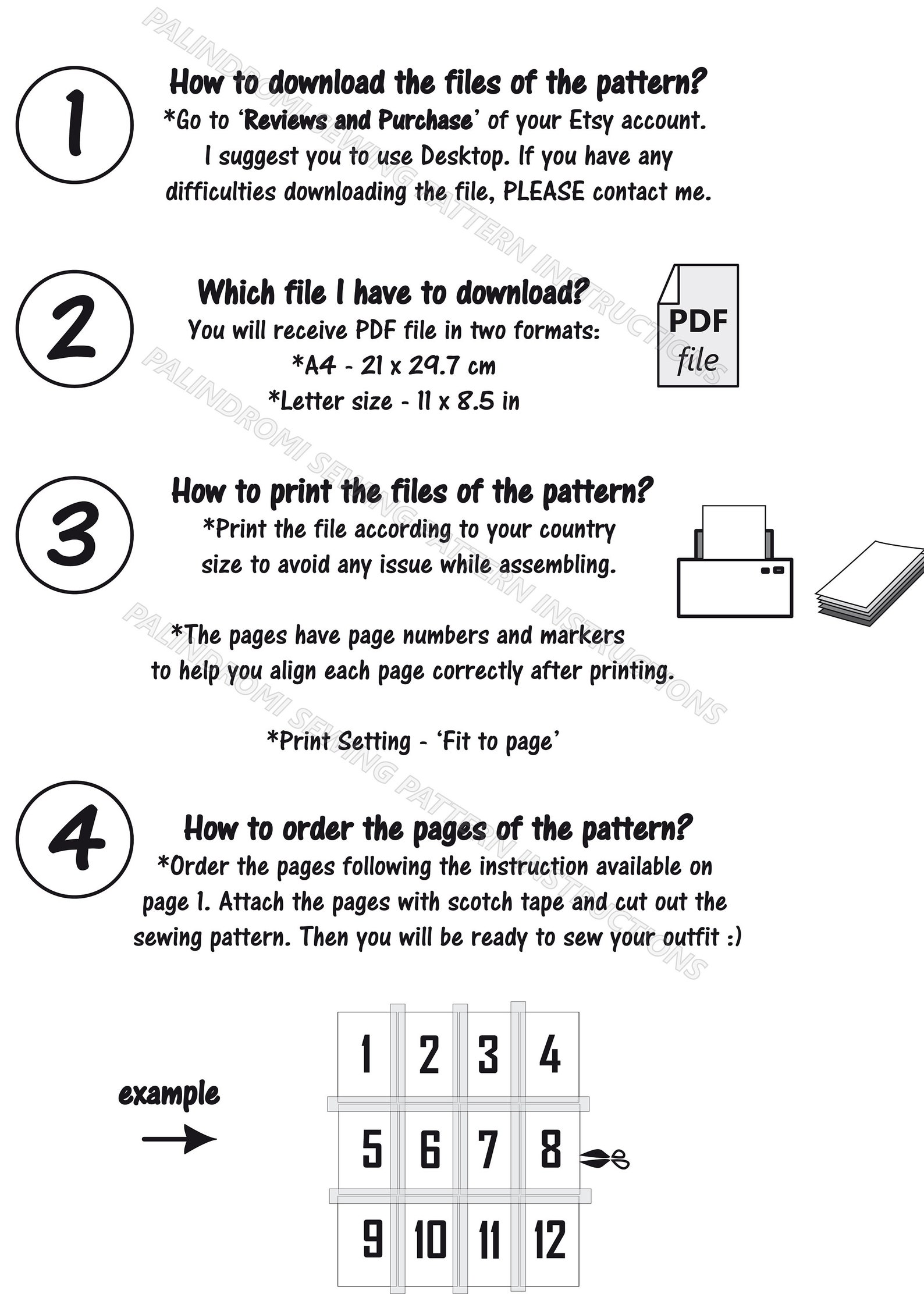 PALINDROMI SEWING PATTERN INSTRUCTIONS

1

How to download the files of the pattern?
*Go to 'Reviews and Purchase' of your Etsy account. I suggest you to use Desktop. If you have any difficulties downloading the file, PLEASE contact me.

2

Which file I have to download?
You will receive PDF file in two formats:
*A4 - 21 x 29.7 cm
*Letter size - 11 x 8.5 in

PDF file

PALINDROMI SEWING PATTERN INSTRUCTIONS

3

How to print the files of the pattern?
*Print the file according to your country size to avoid any issue while assembling.

*The pages have page numbers and markers to help you align each page correctly after printing.

*Print Setting - 'Fit to page'

PALINDROMI SEWING PATTERN INSTRUCTIONS

4

How to order the pages of the pattern?
*Order the pages following the instruction available on page 1. Attach the pages with scotch tape and cut out the sewing pattern. Then you will be ready to sew your outfit :)

example

| 1 | 2 | 3 | 4 |
|---|---|---|---|
| 5 | 6 | 7 | 8 |
| 9 | 10 | 11 | 12 |