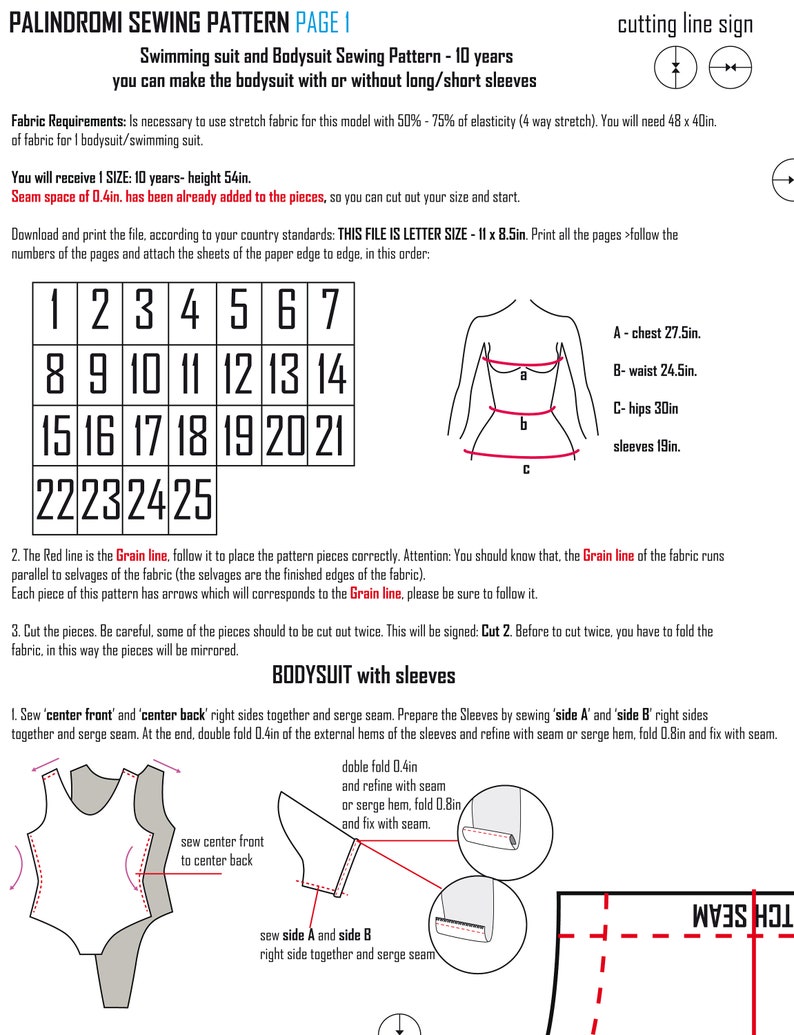 PALINDROMI SEWING PATTERN PAGE 1

cutting line sign

Swimming suit and Bodysuit Sewing Pattern - 10 years
you can make the bodysuit with or without long/short sleeves

Fabric Requirements: Is necessary to use stretch fabric for this model with 50% - 75% of elasticity (4 way stretch). You will need 48 x 40in. of fabric for 1 bodysuit/swimming suit.

You will receive 1 SIZE: 10 years- height 54in.
Seam space of 0.4in. has been already added to the pieces, so you can cut out your size and start.

Download and print the file, according to your country standards: THIS FILE IS LETTER SIZE - 11 x 8.5in. Print all the pages >follow the numbers of the pages and attach the sheets of the paper edge to edge, in this order:

| 1 | 2 | 3 | 4 | 5 | 6 | 7 |
|---|---|---|---|---|---|---|
| 8 | 9 | 10 | 11 | 12 | 13 | 14 |
| 15 | 16 | 17 | 18 | 19 | 20 | 21 |
| 22 | 23 | 24 | 25 | | | |

a
b
c

A - chest 27.5in.

B- waist 24.5in.

C- hips 30in

sleeves 19in.

2. The Red line is the Grain line, follow it to place the pattern pieces correctly. Attention: You should know that, the Grain line of the fabric runs parallel to selvages of the fabric (the selvages are the finished edges of the fabric).
Each piece of this pattern has arrows which will corresponds to the Grain line, please be sure to follow it.

3. Cut the pieces. Be careful, some of the pieces should to be cut out twice. This will be signed: Cut 2. Before to cut twice, you have to fold the fabric, in this way the pieces will be mirrored.

BODYSUIT with sleeves

1. Sew 'center front' and 'center back' right sides together and serge seam. Prepare the Sleeves by sewing 'side A' and 'side B' right sides together and serge seam. At the end, double fold 0.4in of the external hems of the sleeves and refine with seam or serge hem, fold 0.8in and fix with seam.

sew center front to center back

doble fold 0.4in and refine with seam or serge hem, fold 0.8in and fix with seam.

sew side A and side B right side together and serge seam

TCH SEAM