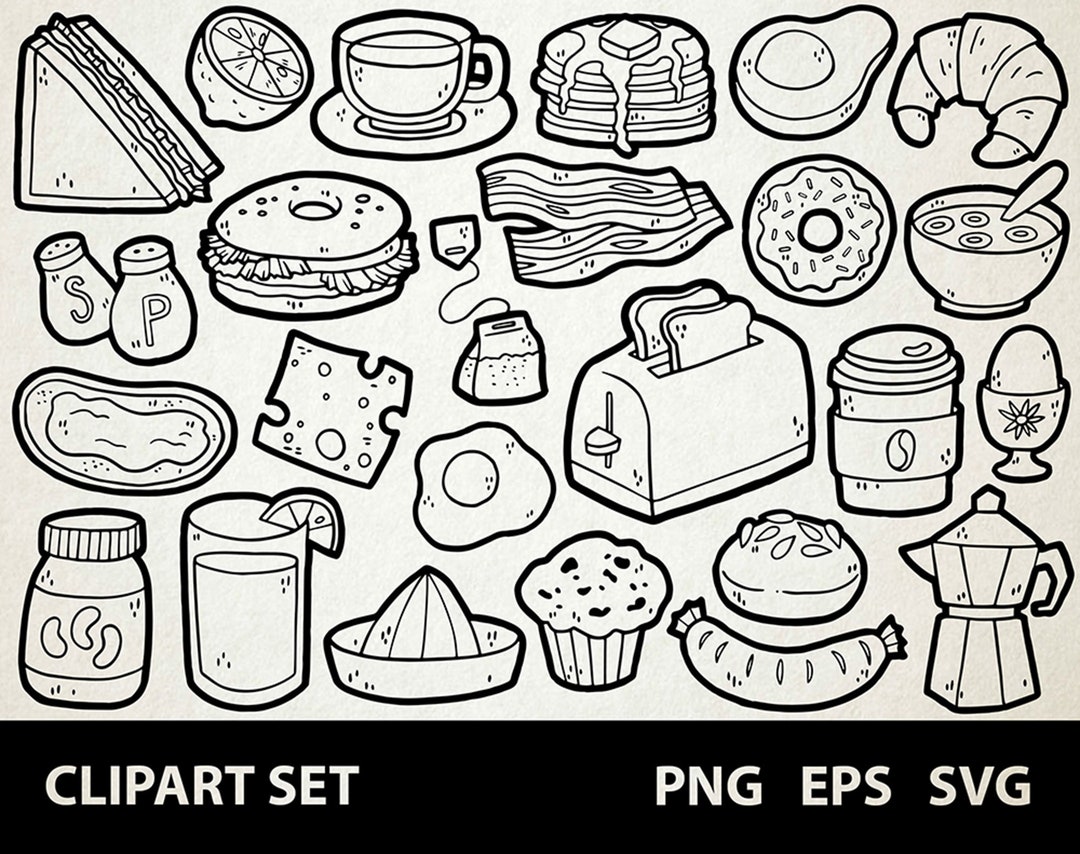 S P

CLIPART SET PNG EPS SVG