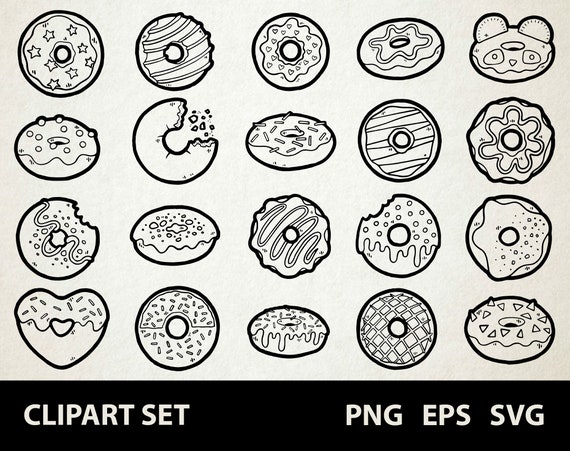 CLIPART SET

PNG EPS SVG