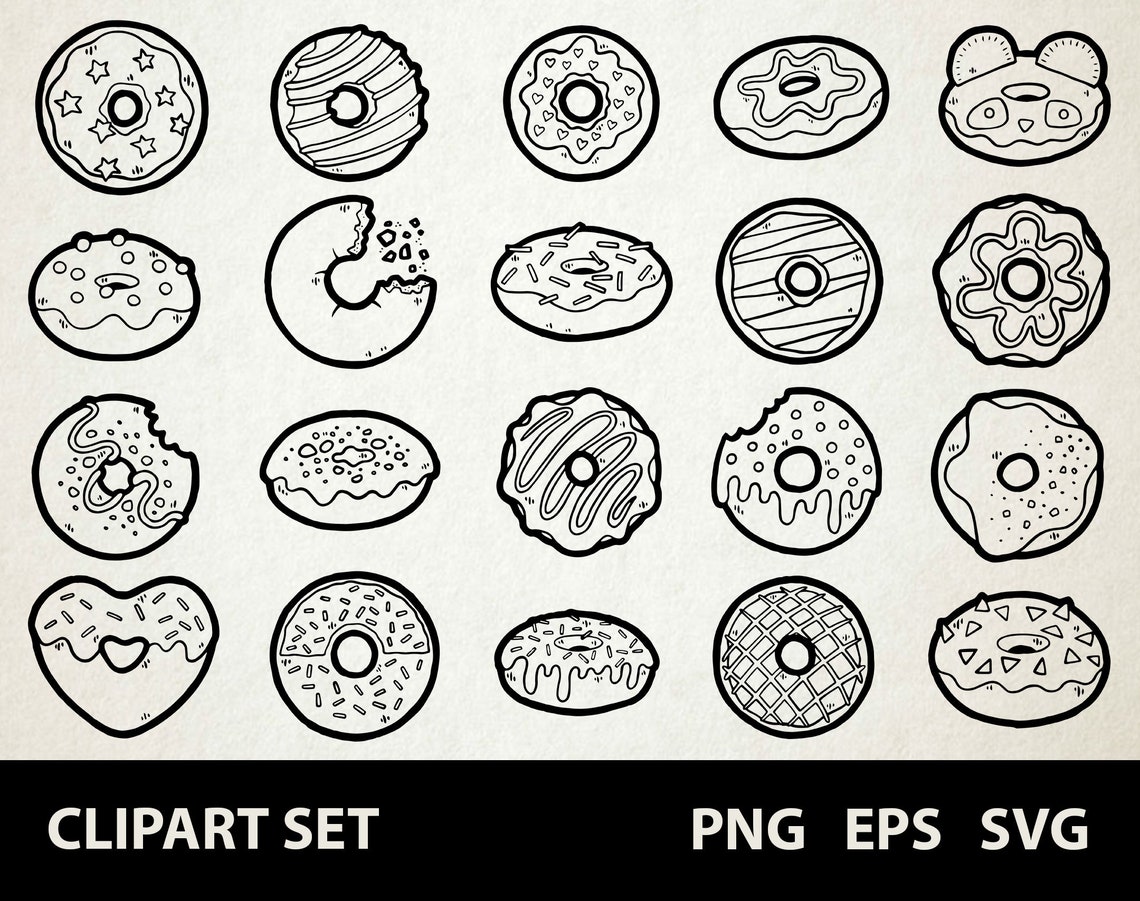 CLIPART SET

PNG EPS SVG