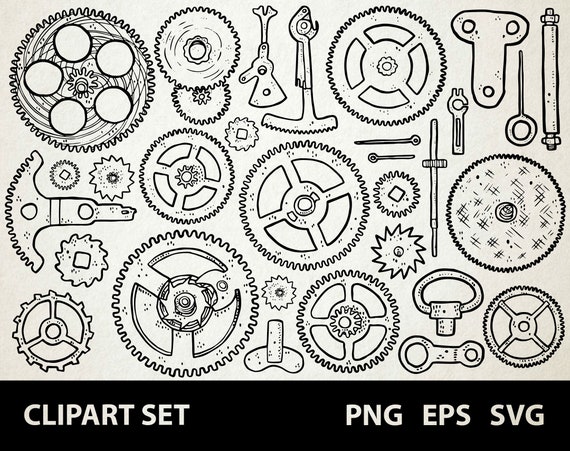 CLIPART SET

PNG EPS SVG