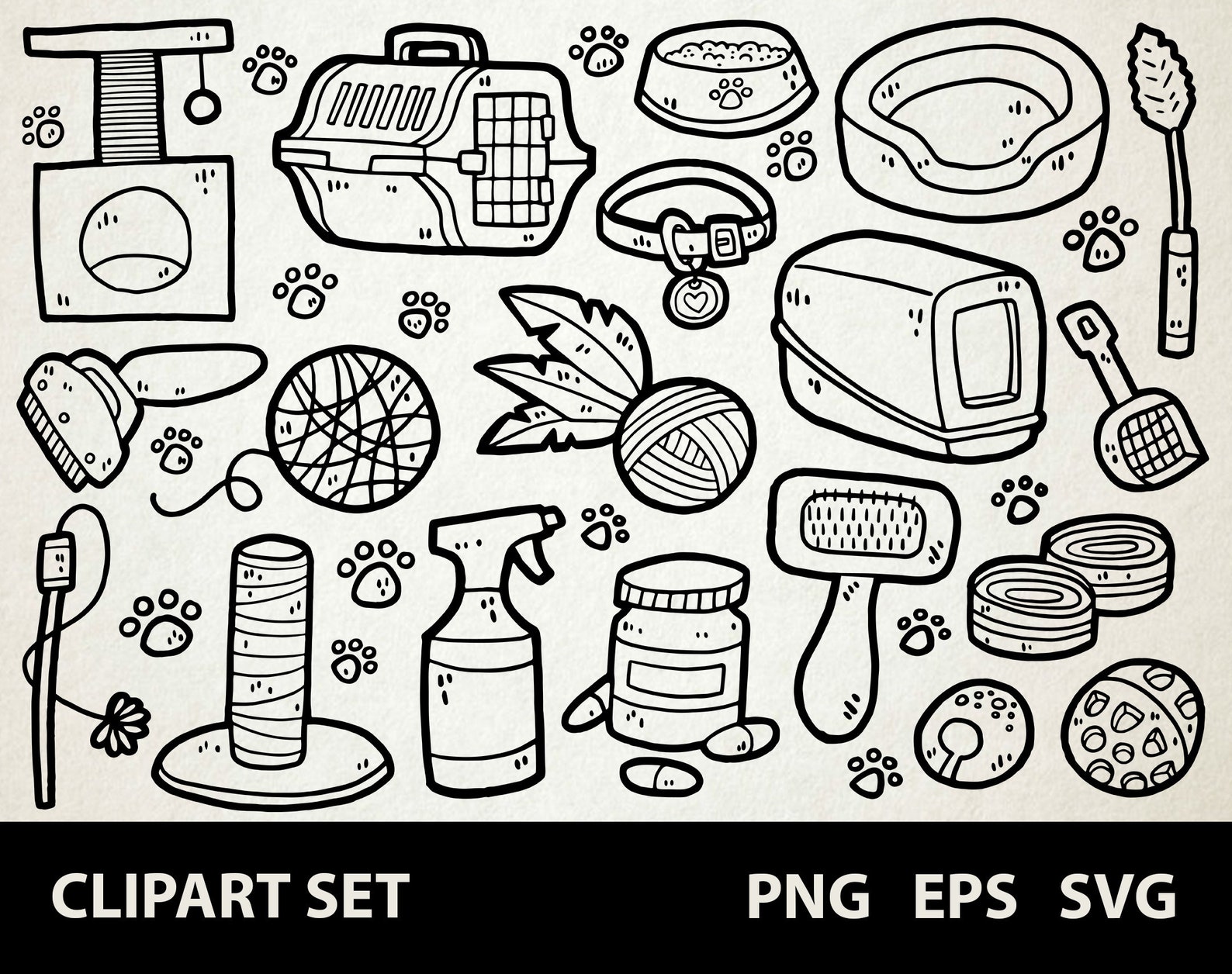 CLIPART SET

PNG EPS SVG