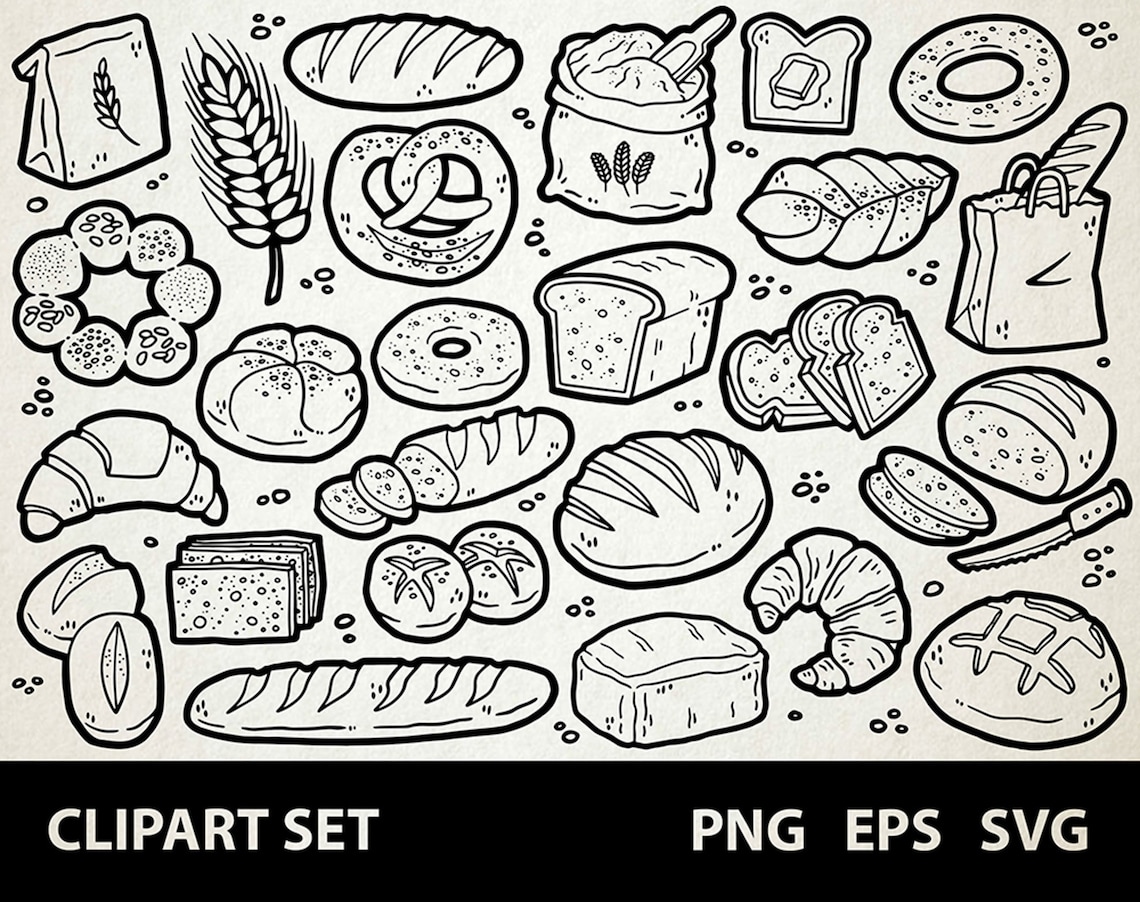 CLIPART SET

PNG EPS SVG