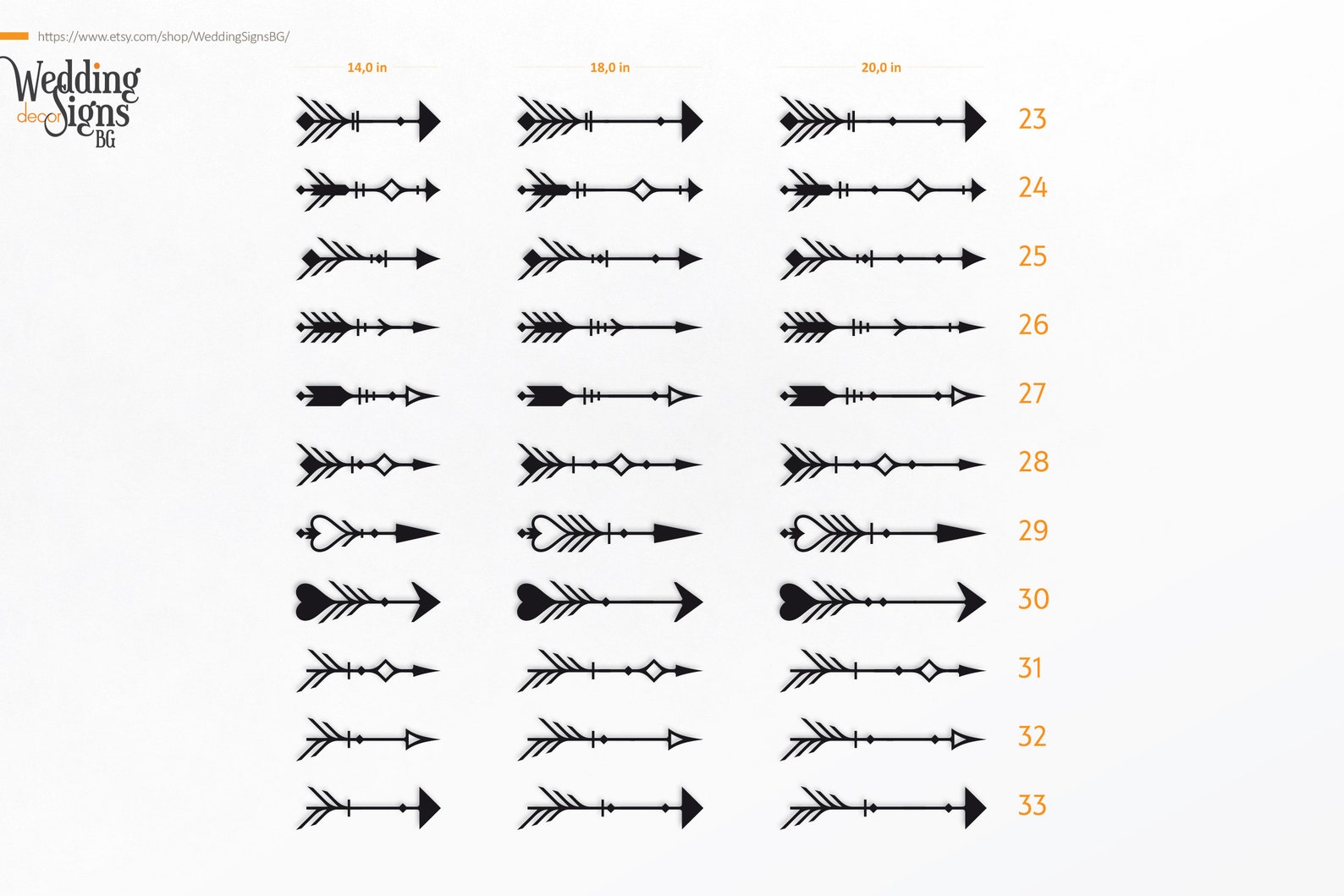 https://www.etsy.com/shop/WeddingSignsBG/

Wedding decor Signs BG

14,0 in

18,0 in

20,0 in

23

24

25

26

27

28

29

30

31

32

33