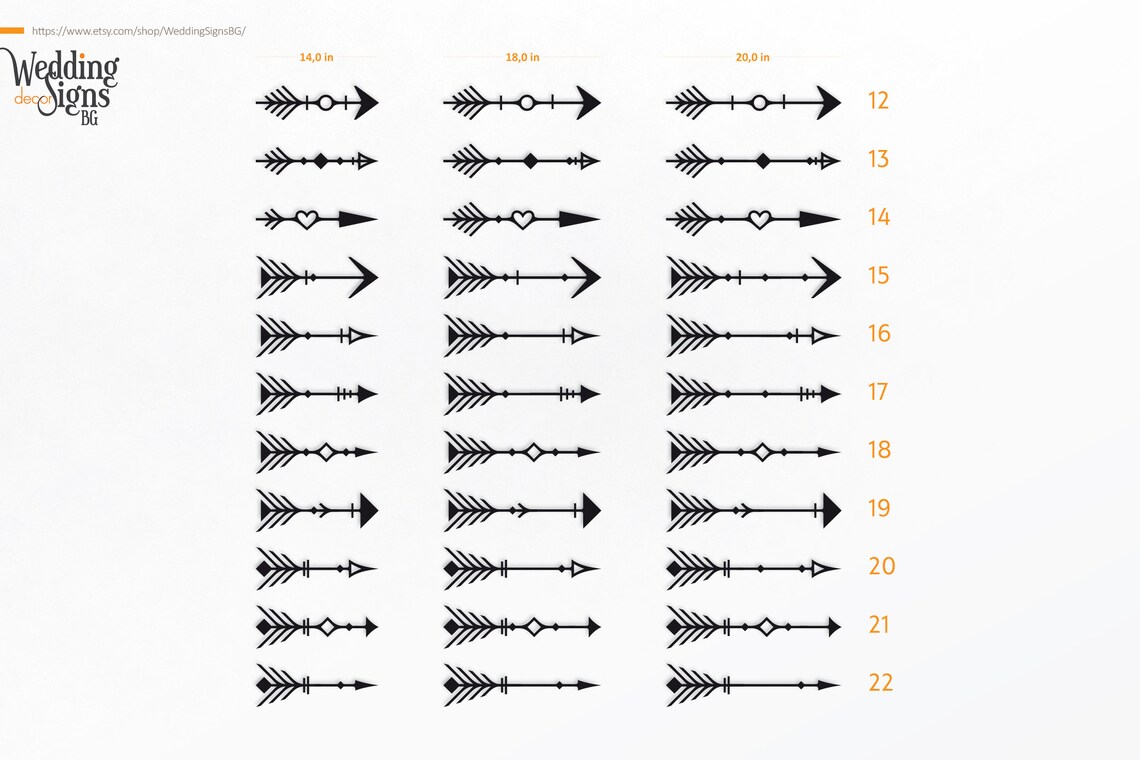 https://www.etsy.com/shop/WeddingSignsBG/

Wedding decor Signs BG

14,0 in

18,0 in

20,0 in

12

13

14

15

16

17

18

19

20

21

22