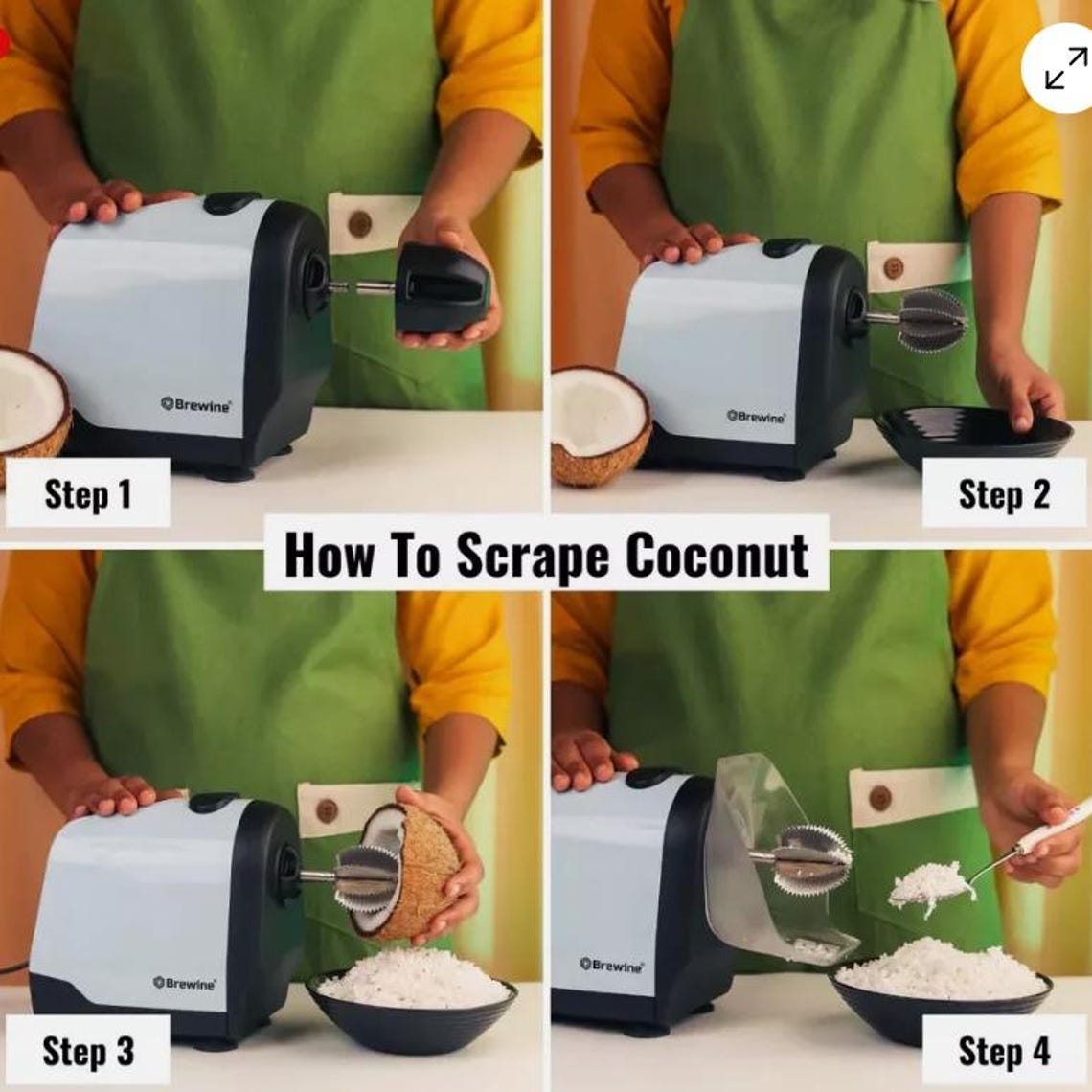 Brewine

Step 1

Brewine

Step 2

How To Scrape Coconut

Brewine

Step 3

Brewine

Step 4