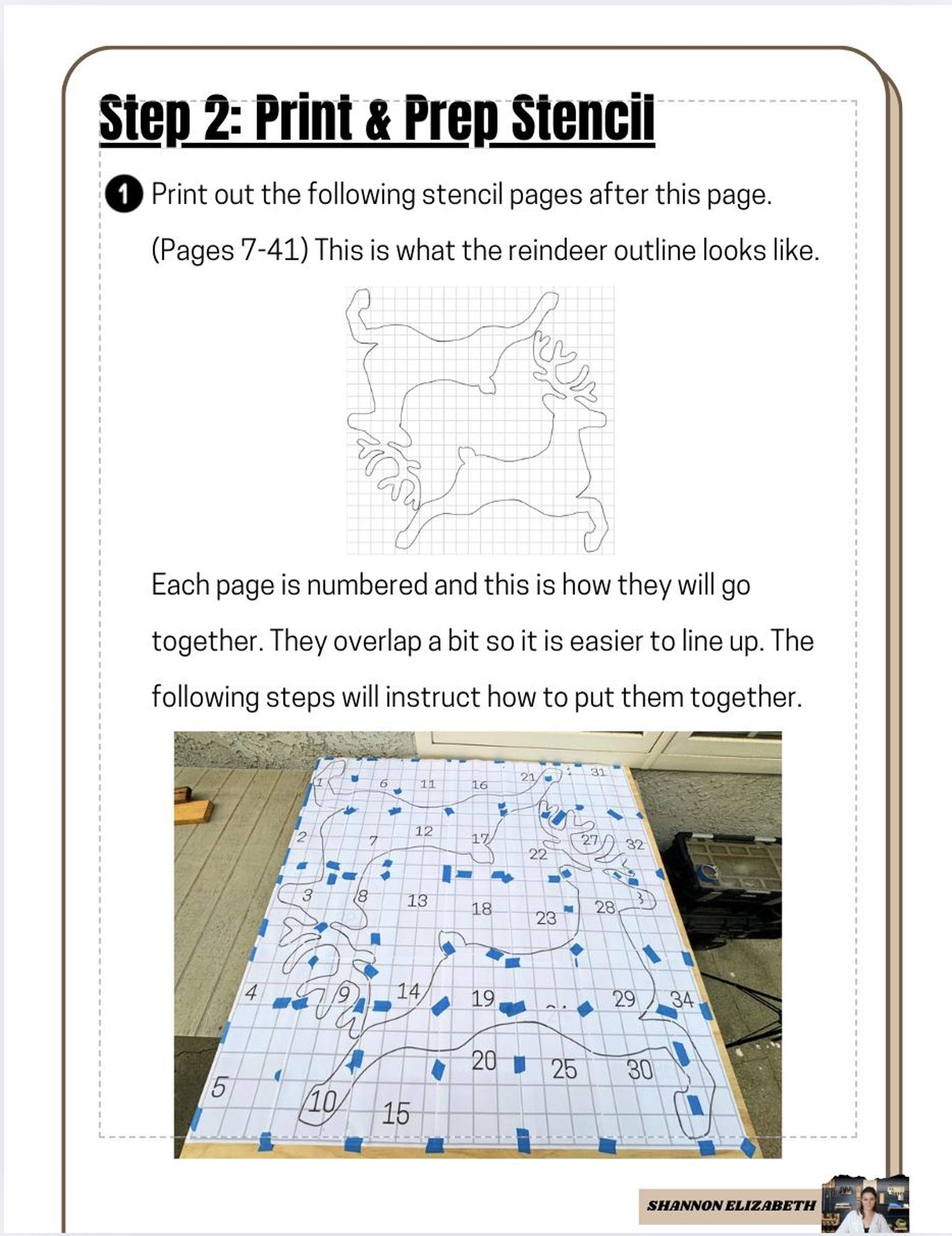 Step 2: Print & Prep Stencil

1 Print out the following stencil pages after this page. (Pages 7-41) This is what the reindeer outline looks like.

Each page is numbered and this is how they will go together. They overlap a bit so it is easier to line up. The following steps will instruct how to put them together.

1 6 11 16 21 31
2 7 12 17 22 27 32
3 8 13 18 23 28
4 9 14 19 29 34
5 10 15 20 25 30

SHANNON ELIZABETH