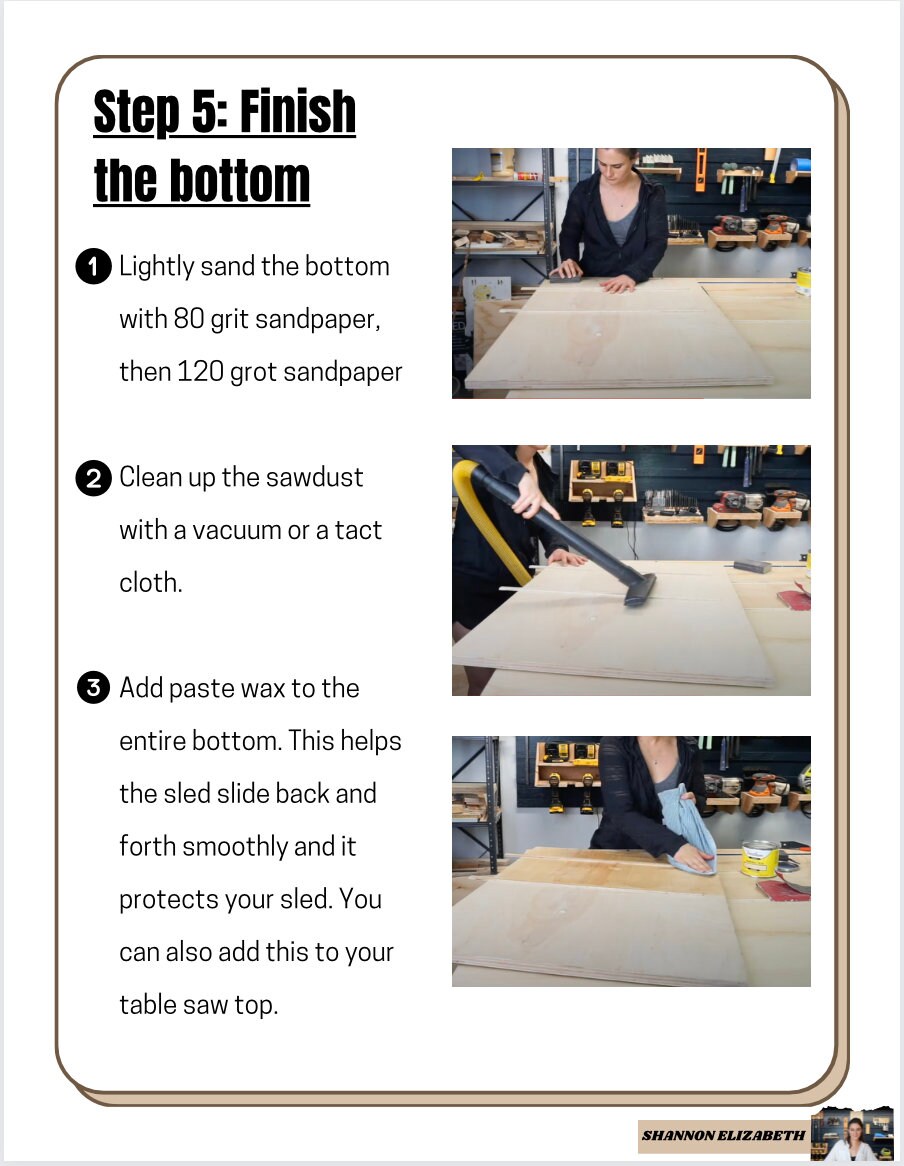 Step 5: Finish the bottom

1 Lightly sand the bottom with 80 grit sandpaper, then 120 grot sandpaper

2 Clean up the sawdust with a vacuum or a tact cloth.

3 Add paste wax to the entire bottom. This helps the sled slide back and forth smoothly and it protects your sled. You can also add this to your table saw top.

SHANNON ELIZABETH