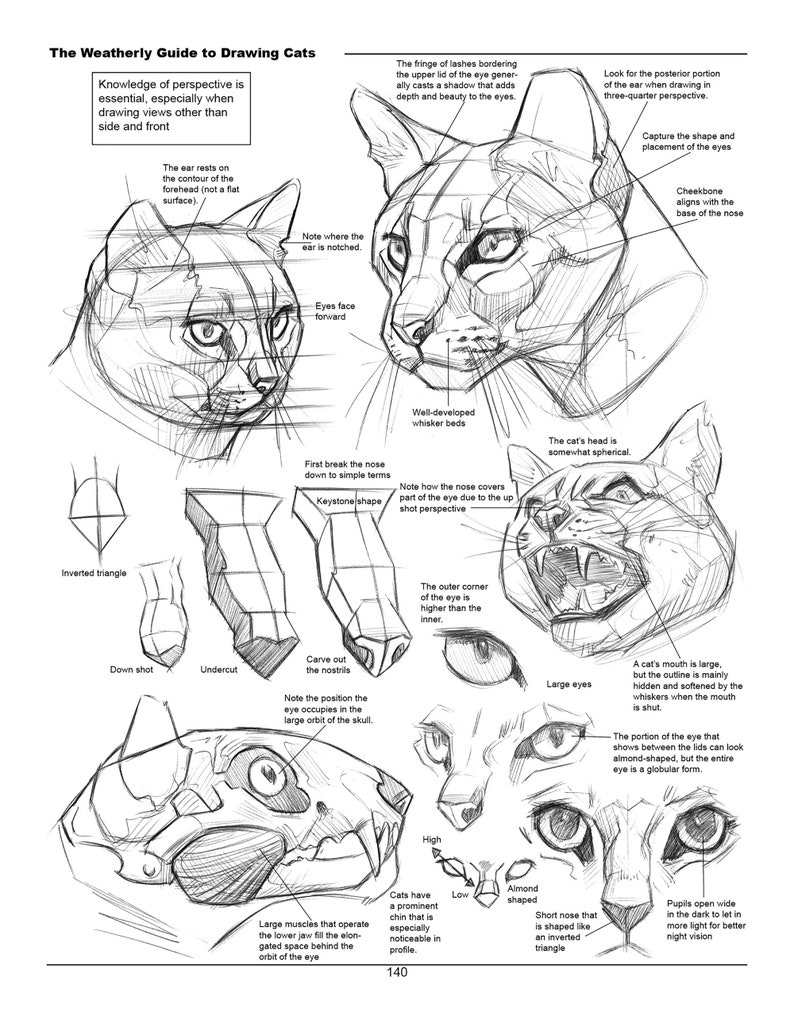 The Weatherly Guide to Drawing Cats

Knowledge of perspective is essential, especially when drawing views other than side and front

The fringe of lashes bordering the upper lid of the eye generally casts a shadow that adds depth and beauty to the eyes.

Look for the posterior portion of the ear when drawing in three-quarter perspective.

Capture the shape and placement of the eyes

Cheekbone aligns with the base of the nose

The ear rests on the contour of the forehead (not a flat surface).

Note where the ear is notched.

Eyes face forward

Well-developed whisker beds

The cat's head is somewhat spherical.

First break the nose down to simple terms

Keystone shape

Note how the nose covers part of the eye due to the up shot perspective

Inverted triangle

Down shot

Undercut

Carve out the nostrils

The outer corner of the eye is higher than the inner.

Large eyes

A cat's mouth is large, but the outline is mainly hidden and softened by the whiskers when the mouth is shut.

Note the position the eye occupies in the large orbit of the skull.

The portion of the eye that shows between the lids can look almond-shaped, but the entire eye is a globular form.

High

Low

Almond shaped

Large muscles that operate the lower jaw fill the elongated space behind the orbit of the eye

Cats have a prominent chin that is especially noticeable in profile.

Short nose that is shaped like an inverted triangle

Pupils open wide in the dark to let in more light for better night vision

140