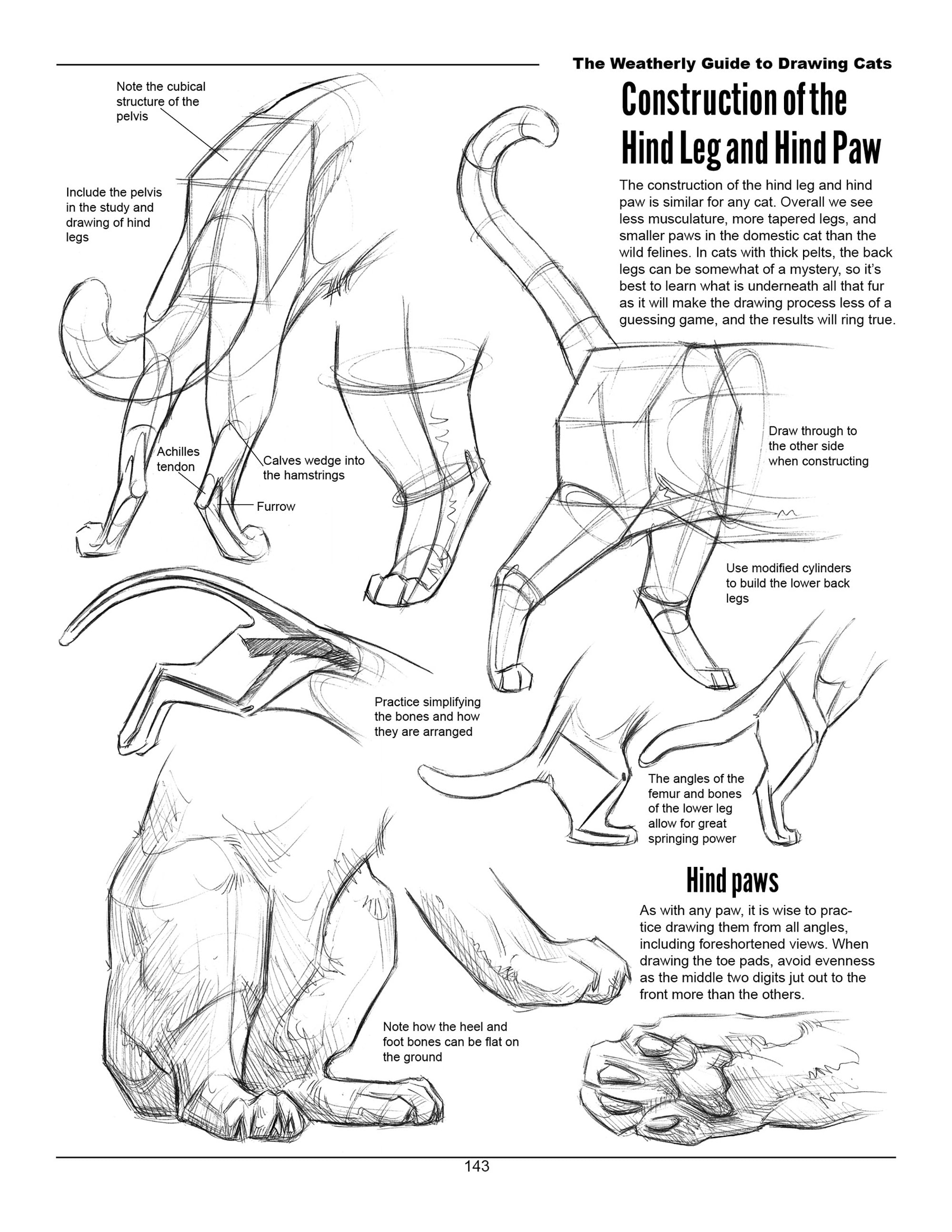 The Weatherly Guide to Drawing Cats

Construction of the Hind Leg and Hind Paw

The construction of the hind leg and hind paw is similar for any cat. Overall we see less musculature, more tapered legs, and smaller paws in the domestic cat than the wild felines. In cats with thick pelts, the back legs can be somewhat of a mystery, so it's best to learn what is underneath all that fur as it will make the drawing process less of a guessing game, and the results will ring true.

Note the cubical structure of the pelvis

Include the pelvis in the study and drawing of hind legs

Achilles tendon

Calves wedge into the hamstrings

Furrow

Draw through to the other side when constructing

Use modified cylinders to build the lower back legs

Practice simplifying the bones and how they are arranged

The angles of the femur and bones of the lower leg allow for great springing power

Hind paws

As with any paw, it is wise to practice drawing them from all angles, including foreshortened views. When drawing the toe pads, avoid evenness as the middle two digits jut out to the front more than the others.

Note how the heel and foot bones can be flat on the ground

143