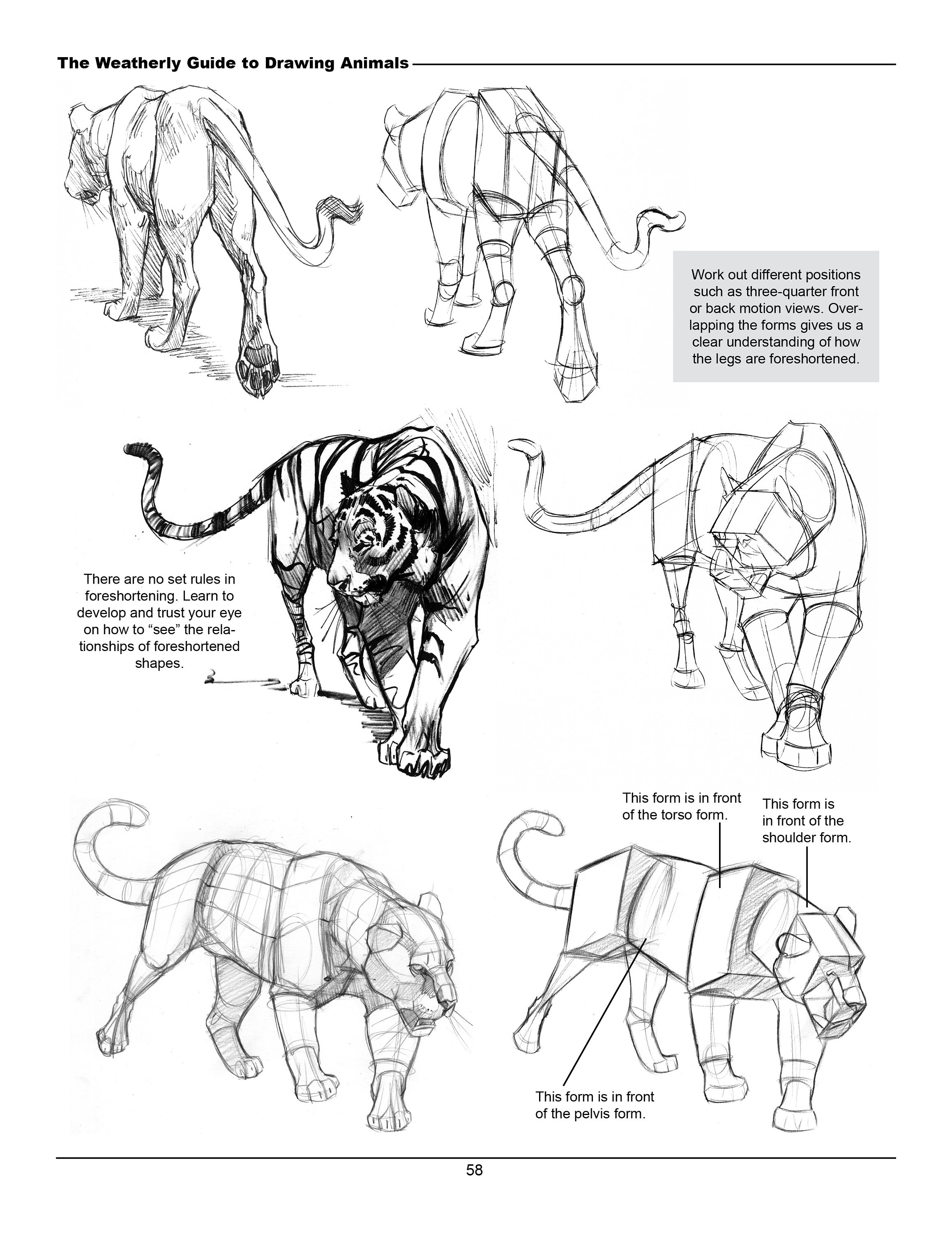 The Weatherly Guide to Drawing Animals

Work out different positions such as three-quarter front or back motion views. Overlapping the forms gives us a clear understanding of how the legs are foreshortened.

There are no set rules in foreshortening. Learn to develop and trust your eye on how to “see” the relationships of foreshortened shapes.

This form is in front of the torso form.

This form is in front of the shoulder form.

This form is in front of the pelvis form.

58