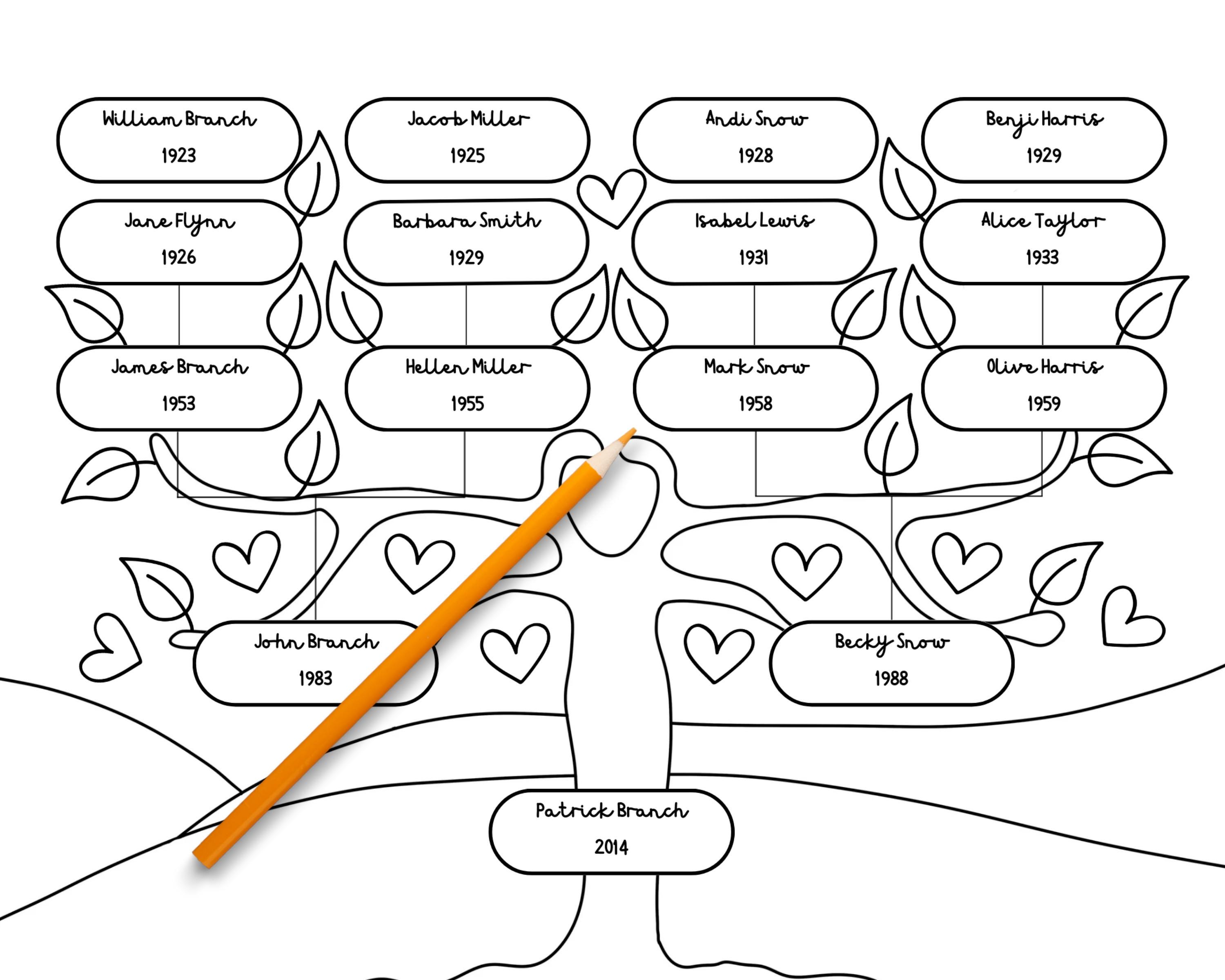 William Branch
1923

Jacob Miller
1925

Andi Snow
1928

Benji Harris
1929

Jane Flynn
1926

Barbara Smith
1929

Isabel Lewis
1931

Alice Taylor
1933

James Branch
1953

Hellen Miller
1955

Mark Snow
1958

Olive Harris
1959

John Branch
1983

Becky Snow
1988

Patrick Branch
2014