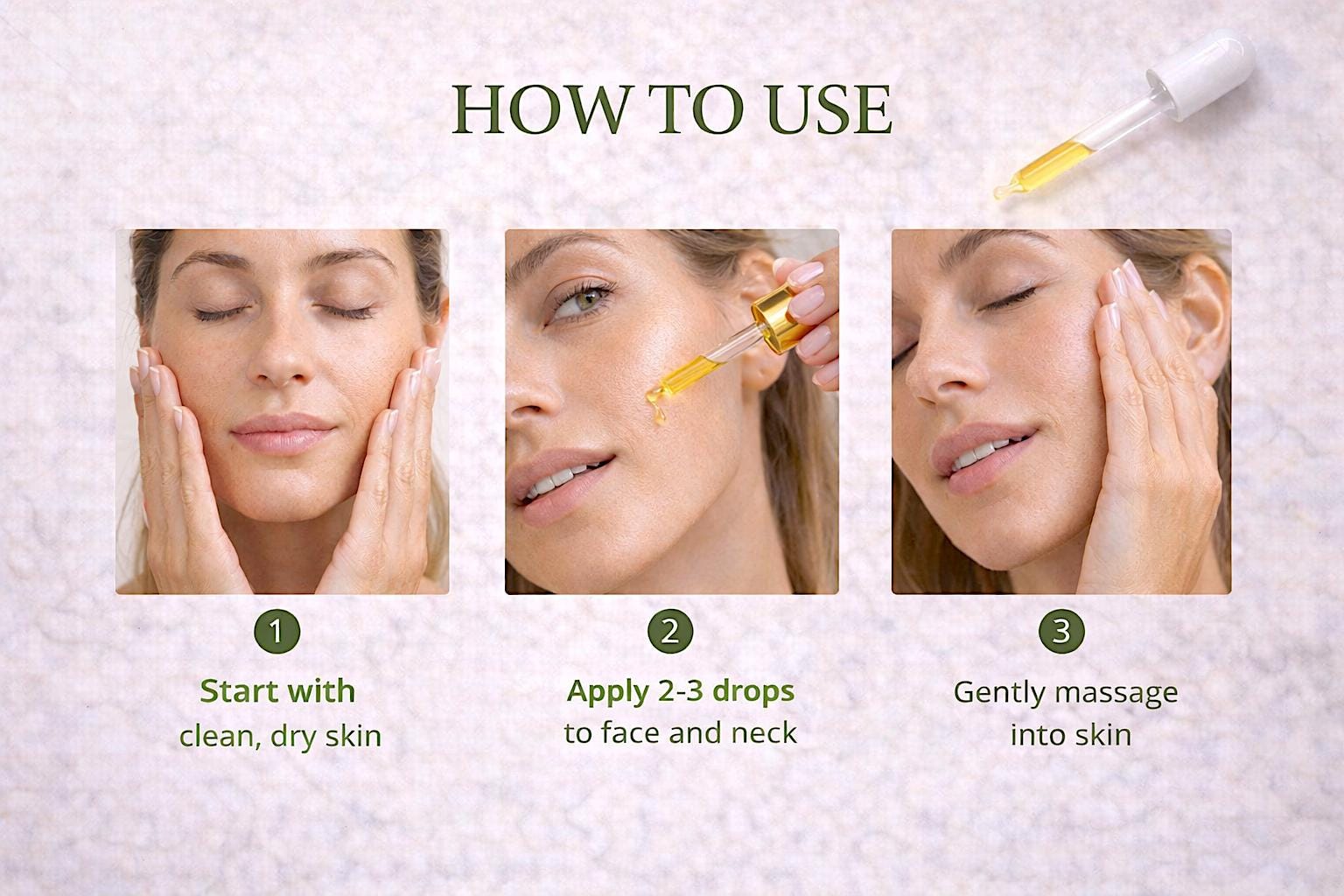 HOW TO USE

1
Start with
clean, dry skin

2
Apply 2-3 drops
to face and neck

3
Gently massage
into skin