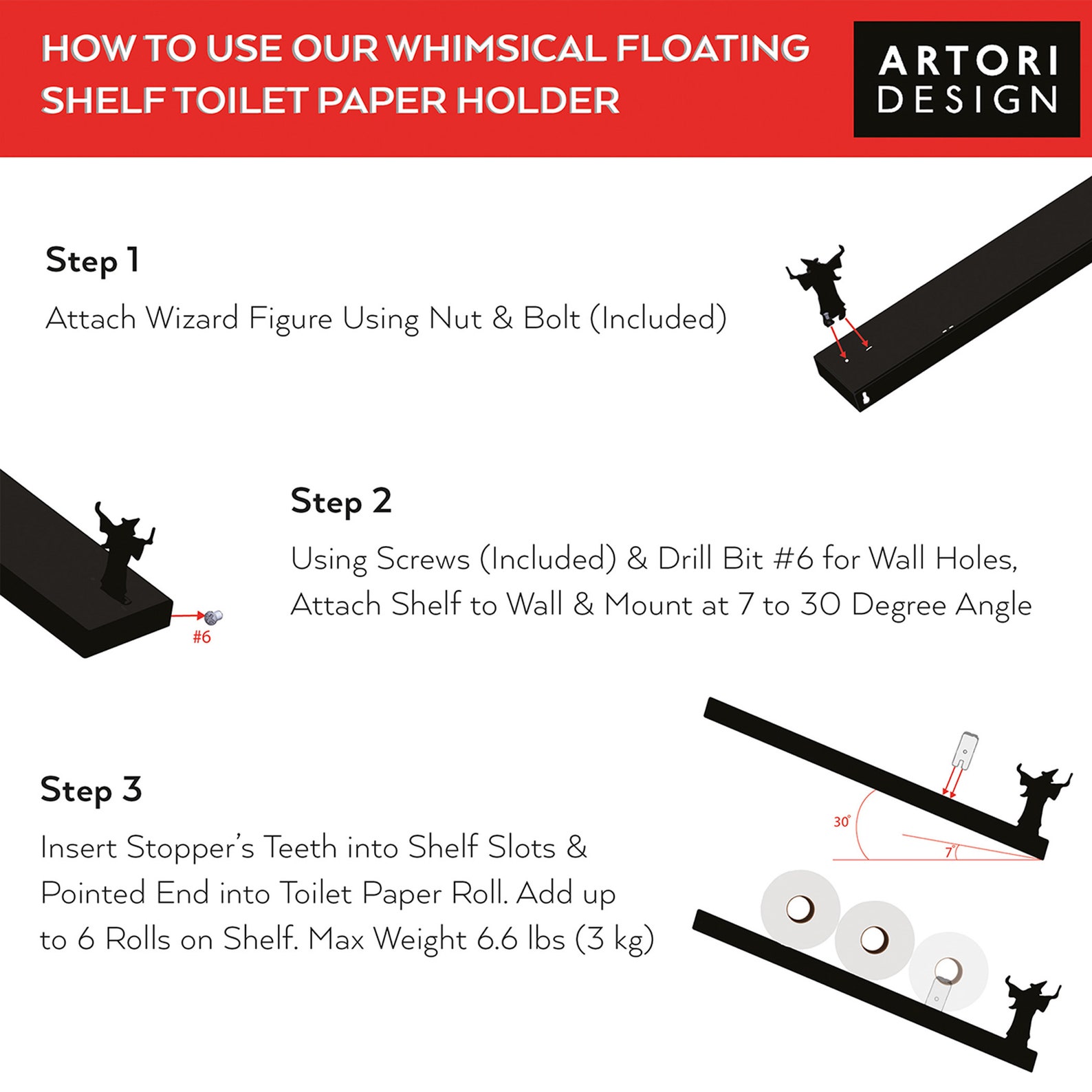 HOW TO USE OUR WHIMSICAL FLOATING SHELF TOILET PAPER HOLDER

ARTORI DESIGN

Step 1

Attach Wizard Figure Using Nut & Bolt (Included)

Step 2

Using Screws (Included) & Drill Bit #6 for Wall Holes, Attach Shelf to Wall & Mount at 7 to 30 Degree Angle

#6

Step 3

Insert Stopper's Teeth into Shelf Slots & Pointed End into Toilet Paper Roll. Add up to 6 Rolls on Shelf. Max Weight 6.6 lbs (3 kg)

30°

7°