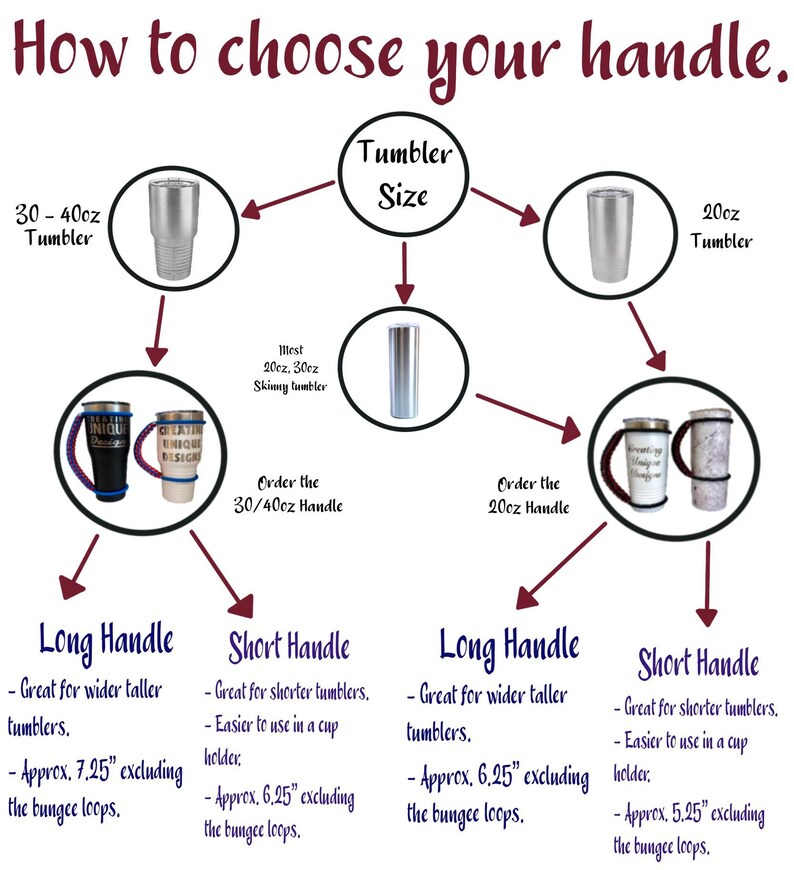 How to choose your handle.

Tumbler Size

30 - 40oz Tumbler

20oz Tumbler

Most 20oz, 30oz Skinny tumbler

CREATING UNIQUE Designs

CREATING UNIQUE DESIGNS

Order the 30/40oz Handle

Order the 20oz Handle

Creating Unique Designs

Long Handle
- Great for wider taller tumblers.
- Approx. 7.25" excluding the bungee loops.

Short Handle
- Great for shorter tumblers.
- Easier to use in a cup holder.
- Approx. 6.25" excluding the bungee loops.

Long Handle
- Great for wider taller tumblers.
- Approx. 6.25" excluding the bungee loops.

Short Handle
- Great for shorter tumblers.
- Easier to use in a cup holder.
- Approx. 5.25" excluding the bungee loops.