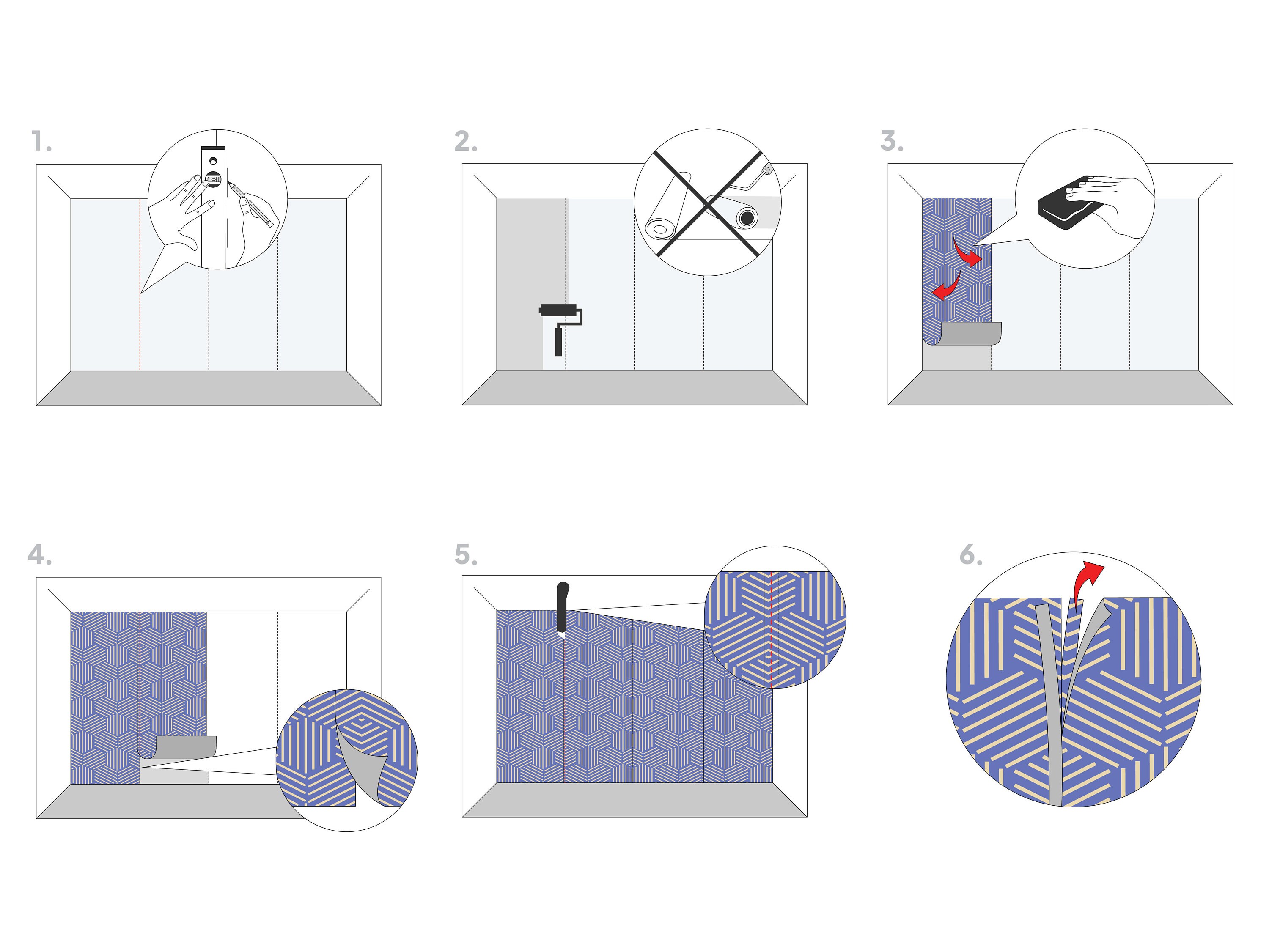 1.

2.

3.

4.

5.

6.