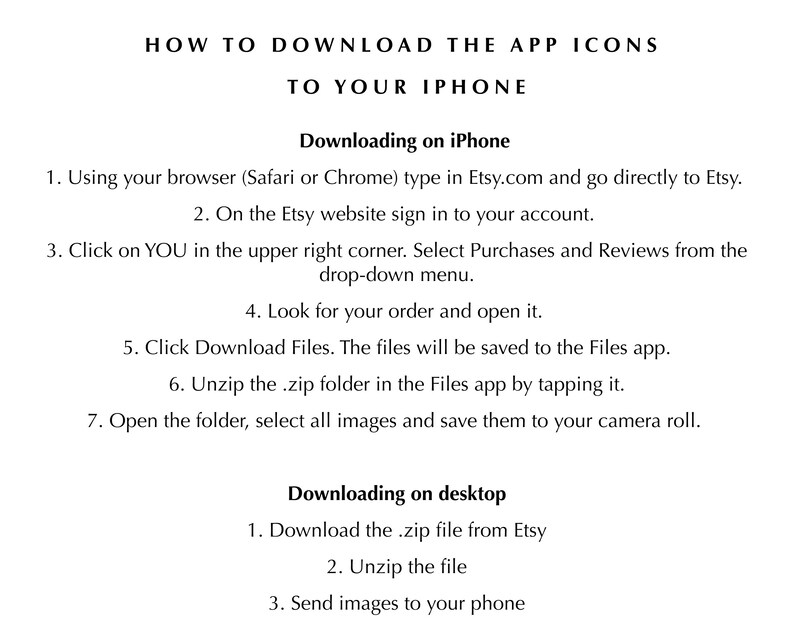 HOW TO DOWNLOAD THE APP ICONS
TO YOUR IPHONE

Downloading on iPhone

1. Using your browser (Safari or Chrome) type in Etsy.com and go directly to Etsy.

2. On the Etsy website sign in to your account.

3. Click on YOU in the upper right corner. Select Purchases and Reviews from the drop-down menu.

4. Look for your order and open it.

5. Click Download Files. The files will be saved to the Files app.

6. Unzip the .zip folder in the Files app by tapping it.

7. Open the folder, select all images and save them to your camera roll.

Downloading on desktop

1. Download the .zip file from Etsy

2. Unzip the file

3. Send images to your phone