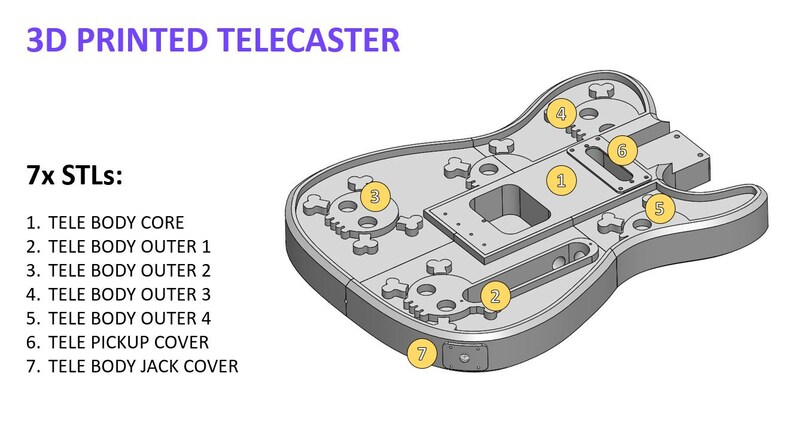 3D PRINTED TELECASTER

7x STLs:

1. TELE BODY CORE
2. TELE BODY OUTER 1
3. TELE BODY OUTER 2
4. TELE BODY OUTER 3
5. TELE BODY OUTER 4
6. TELE PICKUP COVER
7. TELE BODY JACK COVER

4
6
1
3
5
2
7