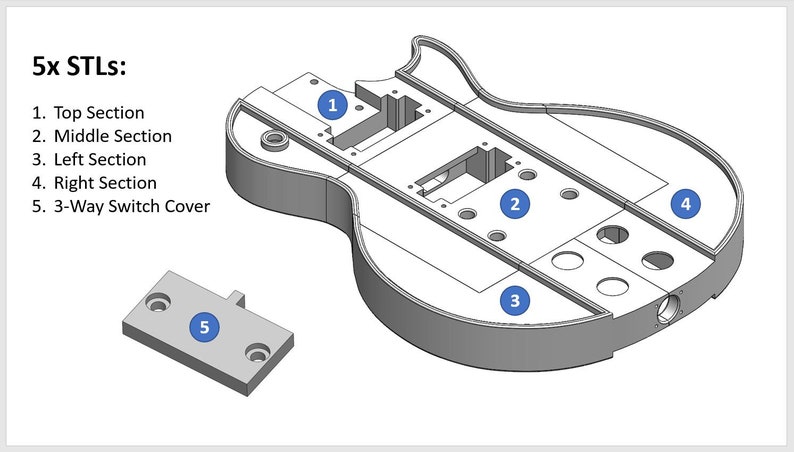 5x STLs:

1. Top Section
2. Middle Section
3. Left Section
4. Right Section
5. 3-Way Switch Cover

1

2

4

3

5