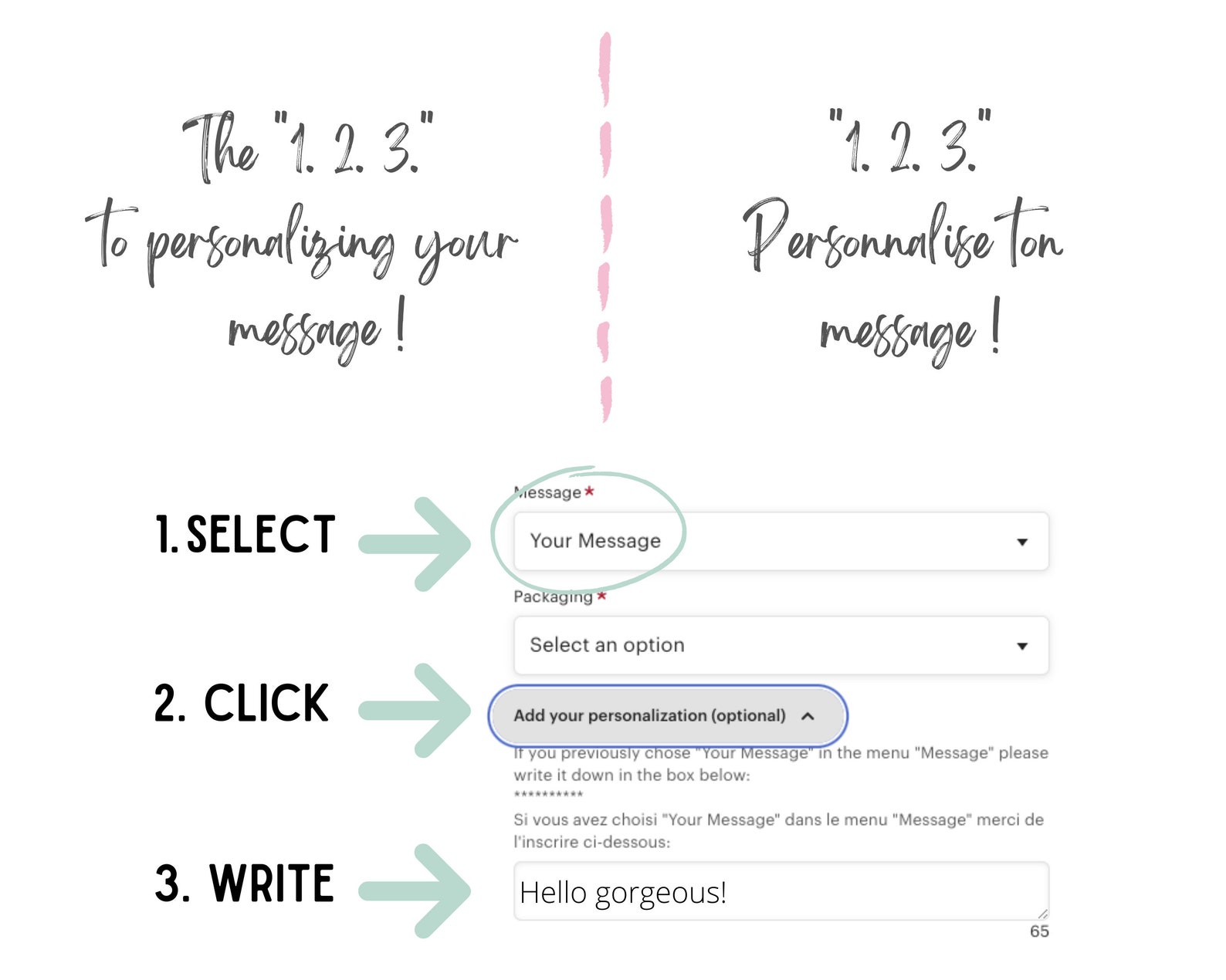 The "1. 2. 3."
to personalizing your message !

"1. 2. 3."
Personnalise ton message !

1. SELECT

Message*

Your Message

Packaging*

Select an option

2. CLICK

Add your personalization (optional)

If you previously chose "Your Message" in the menu "Message" please write it down in the box below:
**********
Si vous avez choisi "Your Message" dans le menu "Message" merci de l'inscrire ci-dessous:

3. WRITE

Hello gorgeous!

65