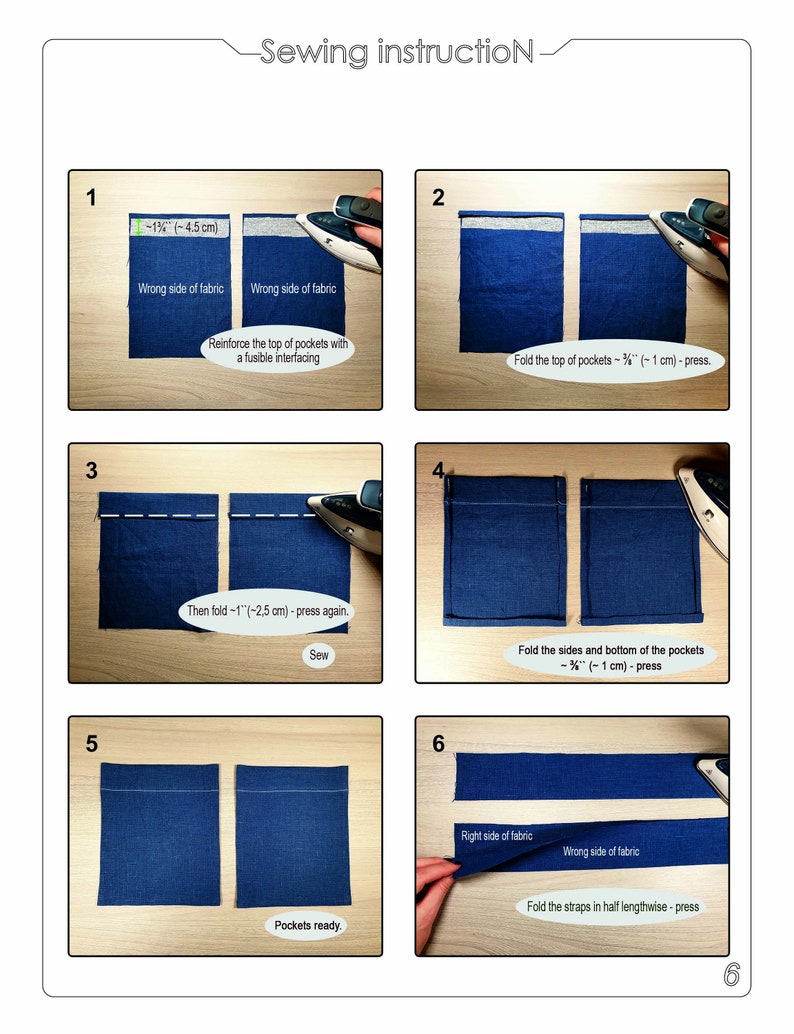 Sewing instructioN

1

~1¾`` (~ 4.5 cm)

Wrong side of fabric

Wrong side of fabric

Reinforce the top of pockets with a fusible interfacing

2

Fold the top of pockets ~ ⅜`` (~ 1 cm) - press.

3

Then fold ~1``(~2,5 cm) - press again.

Sew

4

Fold the sides and bottom of the pockets ~ ⅜`` (~ 1 cm) - press

5

Pockets ready.

6

Right side of fabric

Wrong side of fabric

Fold the straps in half lengthwise - press

6