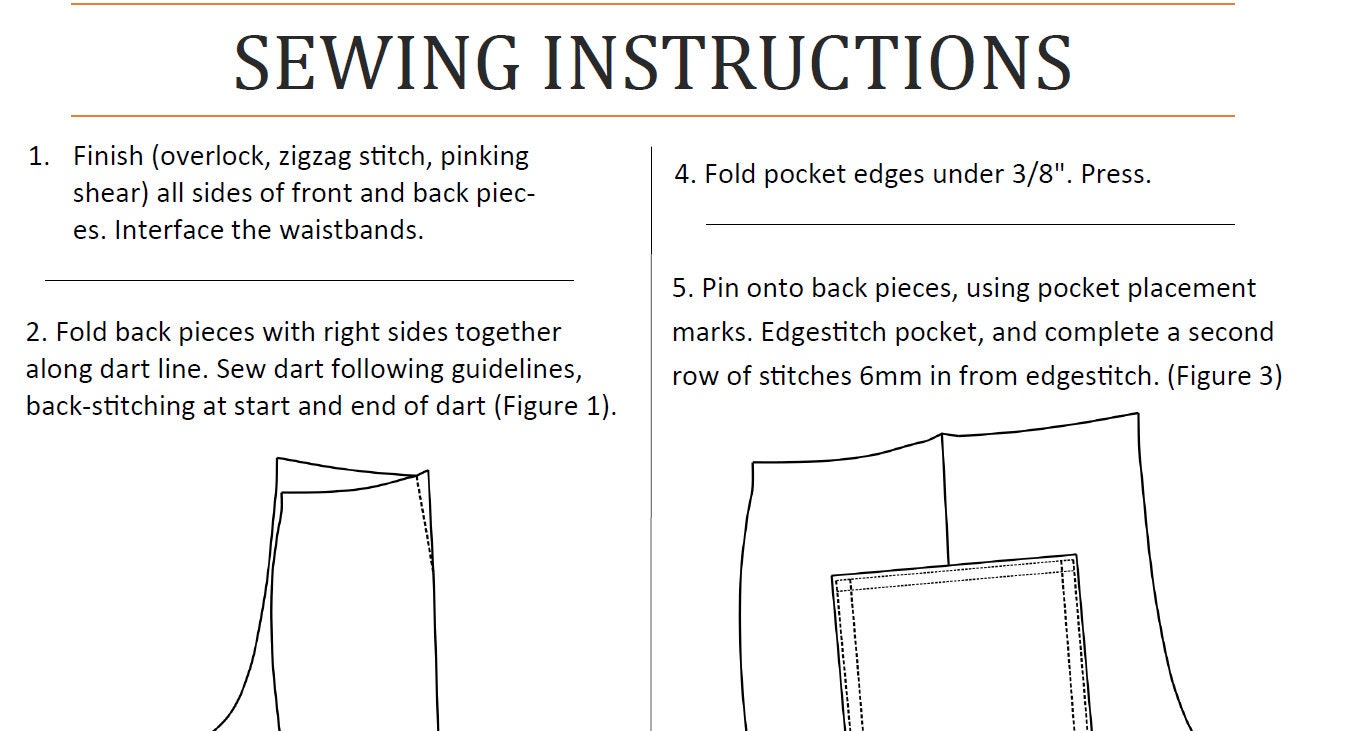 SEWING INSTRUCTIONS

1. Finish (overlock, zigzag stitch, pinking shear) all sides of front and back pieces. Interface the waistbands.

2. Fold back pieces with right sides together along dart line. Sew dart following guidelines, back-stitching at start and end of dart (Figure 1).

4. Fold pocket edges under 3/8". Press.

5. Pin onto back pieces, using pocket placement marks. Edgestitch pocket, and complete a second row of stitches 6mm in from edgestitch. (Figure 3)