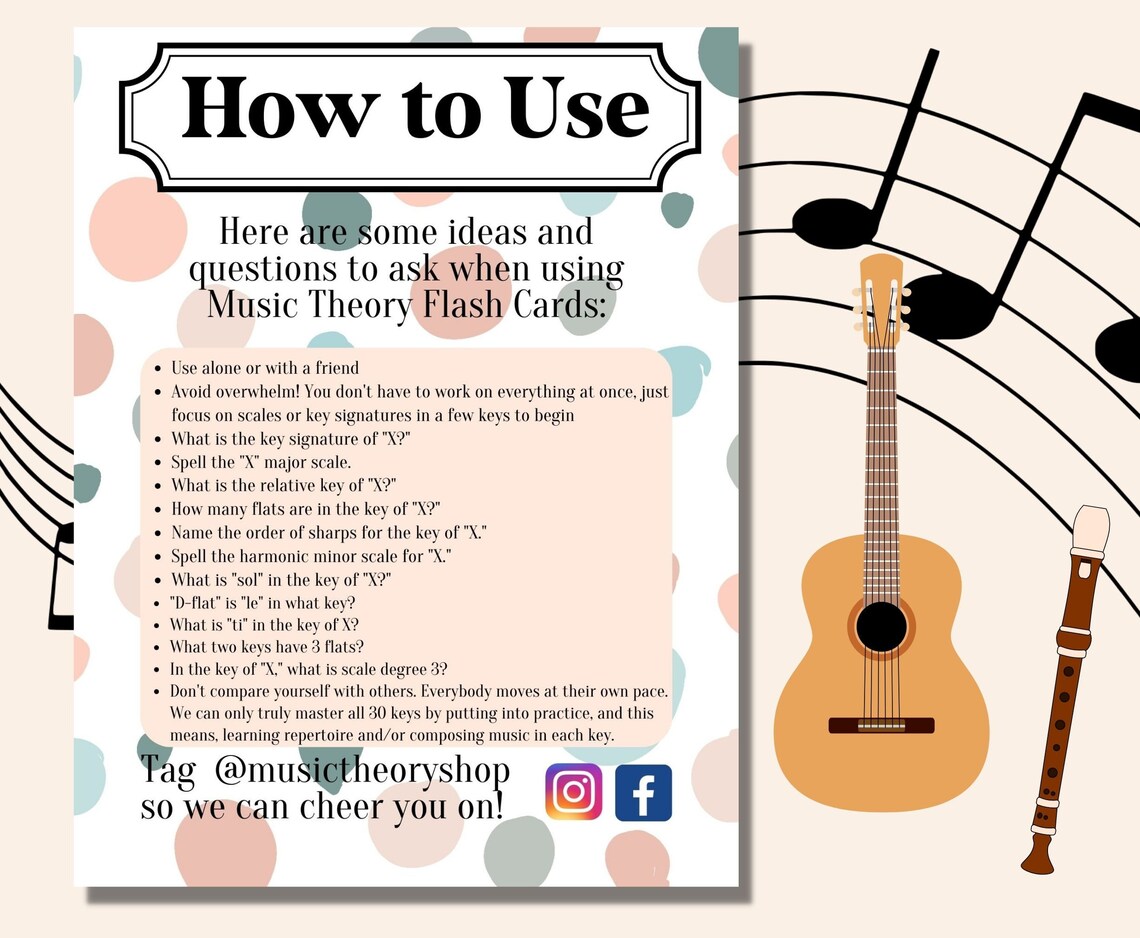 How to Use

Here are some ideas and questions to ask when using Music Theory Flash Cards:

- Use alone or with a friend
- Avoid overwhelm! You don't have to work on everything at once, just focus on scales or key signatures in a few keys to begin
- What is the key signature of "X?"
- Spell the "X" major scale.
- What is the relative key of "X?"
- How many flats are in the key of "X?"
- Name the order of sharps for the key of "X."
- Spell the harmonic minor scale for "X."
- What is "sol" in the key of "X?"
- "D-flat" is "le" in what key?
- What is "ti" in the key of X?
- What two keys have 3 flats?
- In the key of "X," what is scale degree 3?
- Don't compare yourself with others. Everybody moves at their own pace. We can only truly master all 30 keys by putting into practice, and this means, learning repertoire and/or composing music in each key.

Tag @musictheoryshop so we can cheer you on!