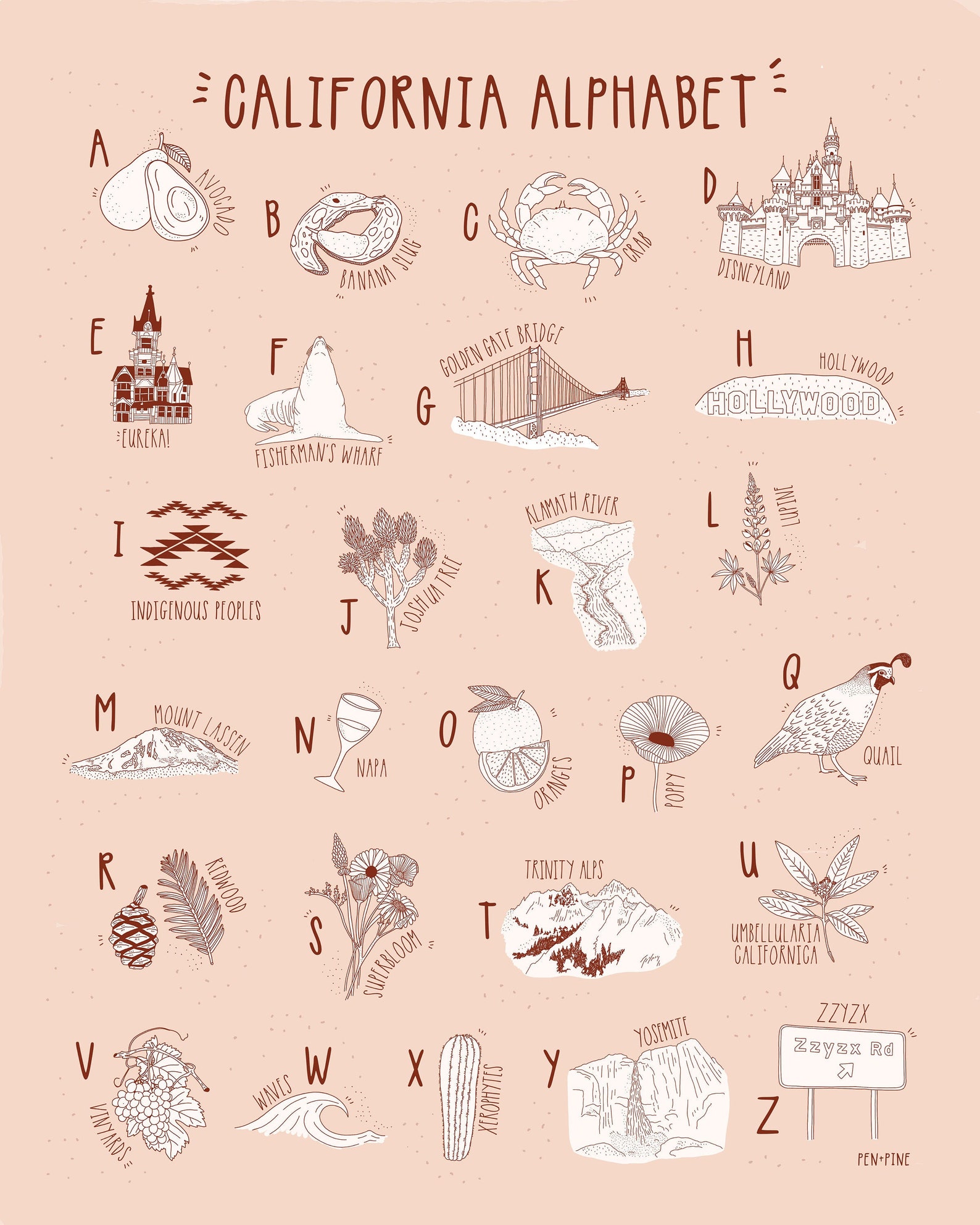 CALIFORNIA ALPHABET

A
AVOCADO

B
BANANA SLUG

C
CRAB

D
DISNEYLAND

E
EUREKA!

F
FISHERMAN'S WHARF

G
GOLDEN GATE BRIDGE

H
HOLLYWOOD
HOLLYWOOD

I
INDIGENOUS PEOPLES

J
JOSHUA TREE

K
KLAMATH RIVER

L
LUPINE

M
MOUNT LASSEN

N
NAPA

O
ORANGES

P
POPPY

Q
QUAIL

R
REDWOOD

S
SUPERBLOOM

T
TRINITY ALPS

U
UMBELLULARIA CALIFORNICA

V
VINYARDS

W
WAVES

X
XEROPHYTES

Y
YOSEMITE

Z
ZZYZX
Zzyzx Rd

PEN+PINE