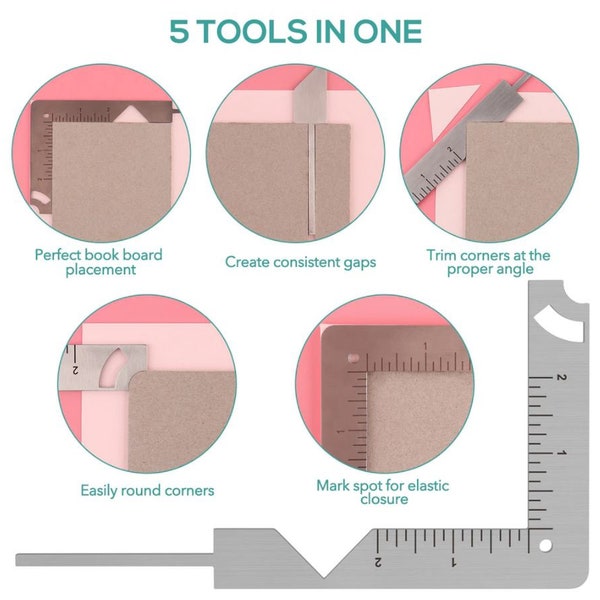 5 TOOLS IN ONE

Perfect book board placement

Create consistent gaps

Trim corners at the proper angle

Easily round corners

Mark spot for elastic closure

2
1
2
1