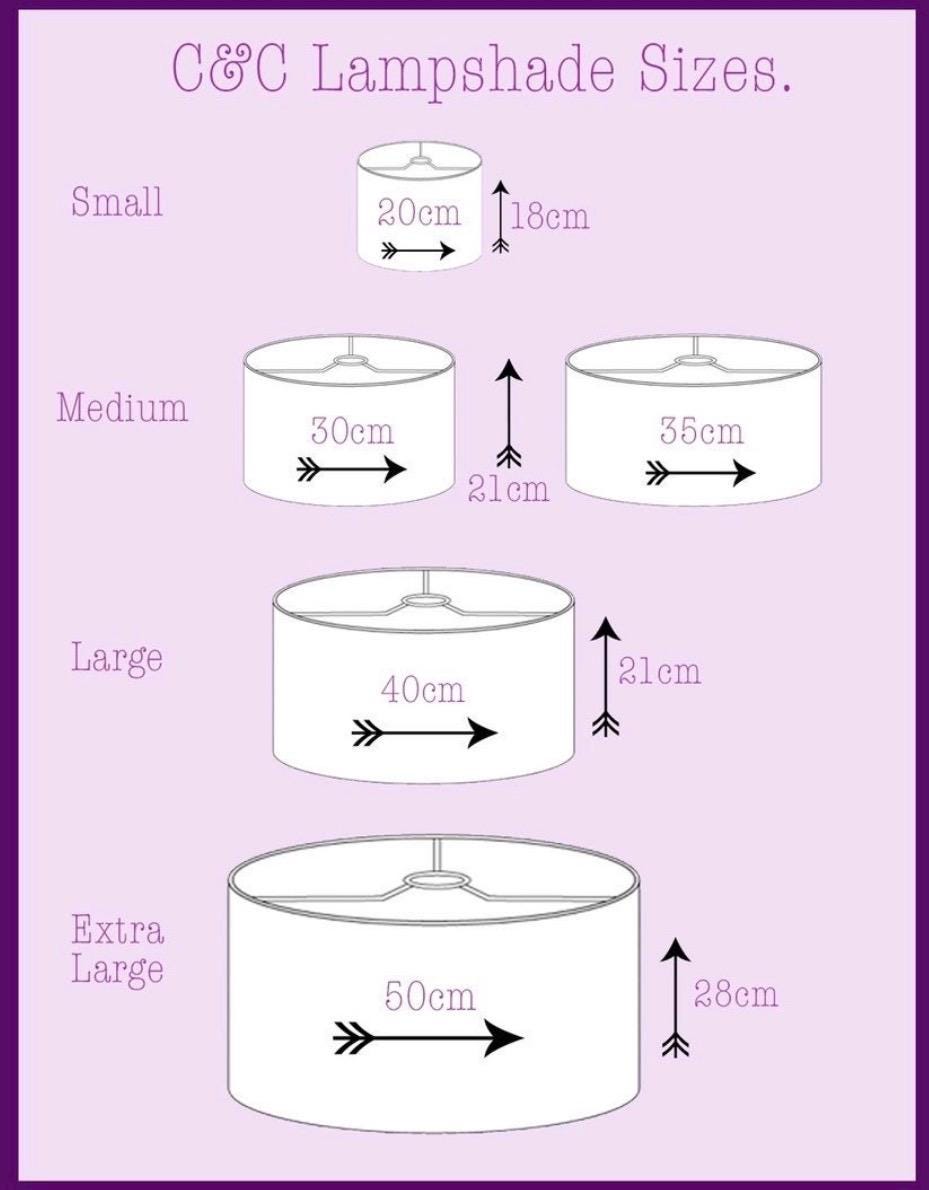 C&C Lampshade Sizes.

Small

20cm

18cm

Medium

30cm

21cm

35cm

Large

40cm

21cm

Extra Large

50cm

28cm