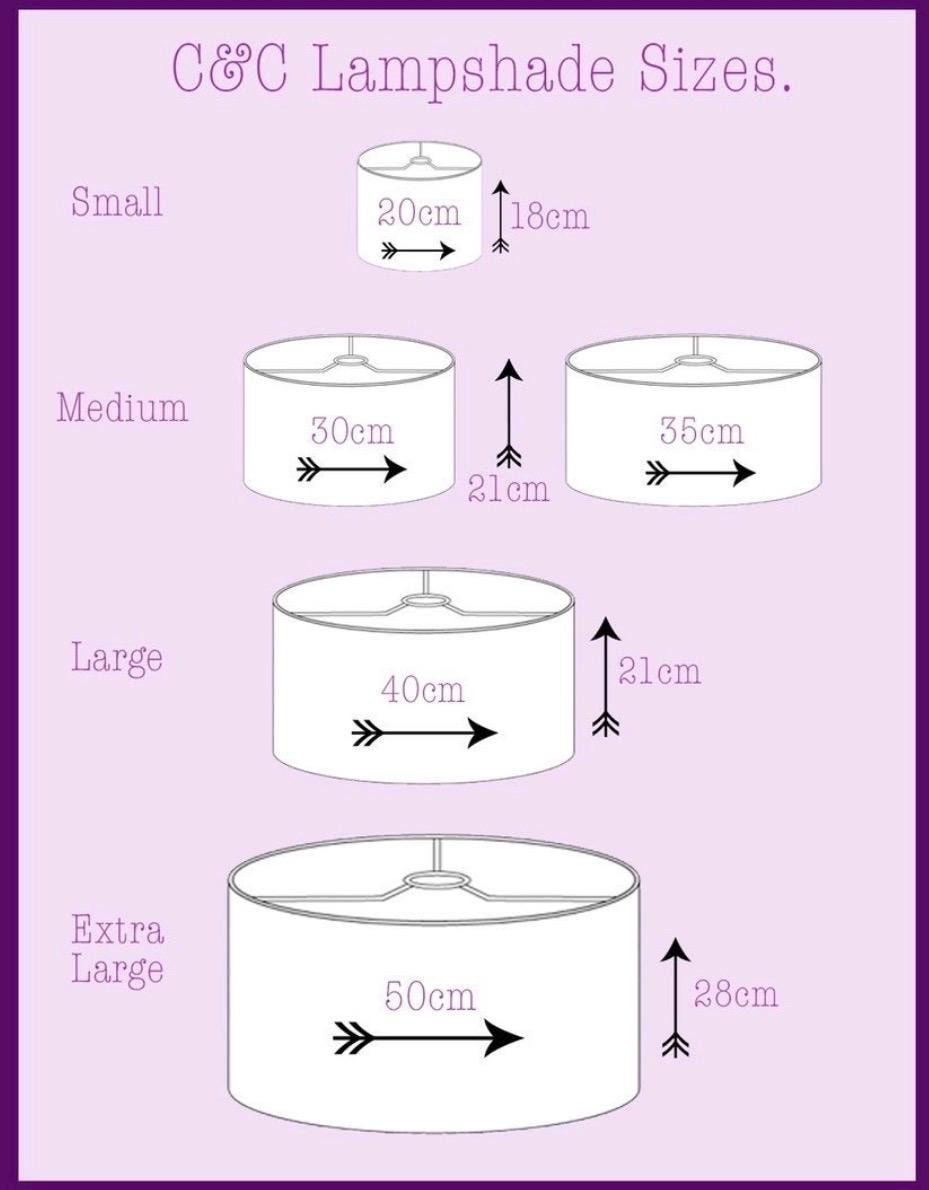 C&C Lampshade Sizes.

Small

20cm

18cm

Medium

30cm

21cm

35cm

Large

40cm

21cm

Extra Large

50cm

28cm